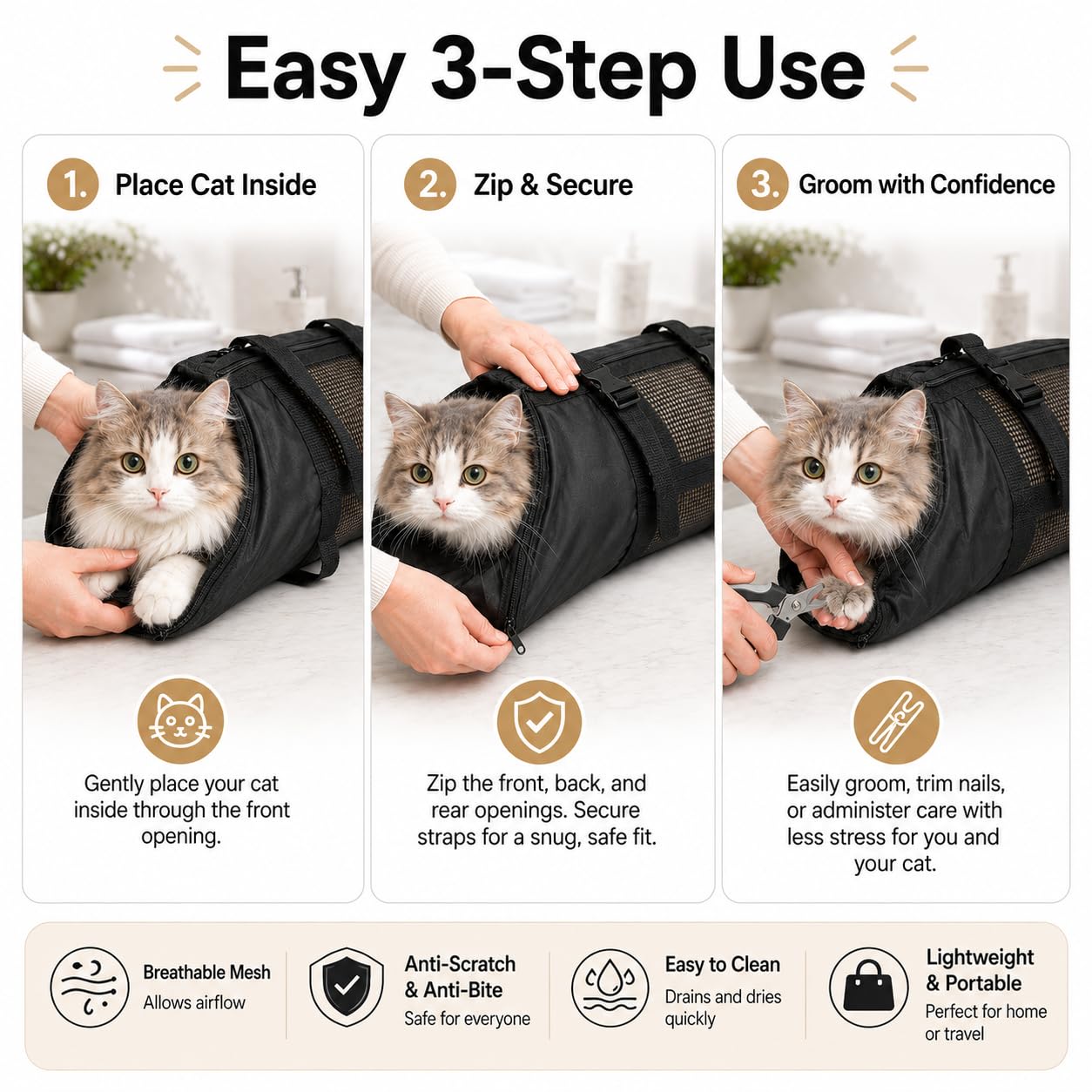 Easy 3-Step Use

1. Place Cat Inside

Gently place your cat inside through the front opening.

2. Zip & Secure

Zip the front, back, and rear openings. Secure straps for a snug, safe fit.

3. Groom with Confidence

Easily groom, trim nails, or administer care with less stress for you and your cat.

Breathable Mesh
Allows airflow

Anti-Scratch & Anti-Bite
Safe for everyone

Easy to Clean
Drains and dries quickly

Lightweight & Portable
Perfect for home or travel