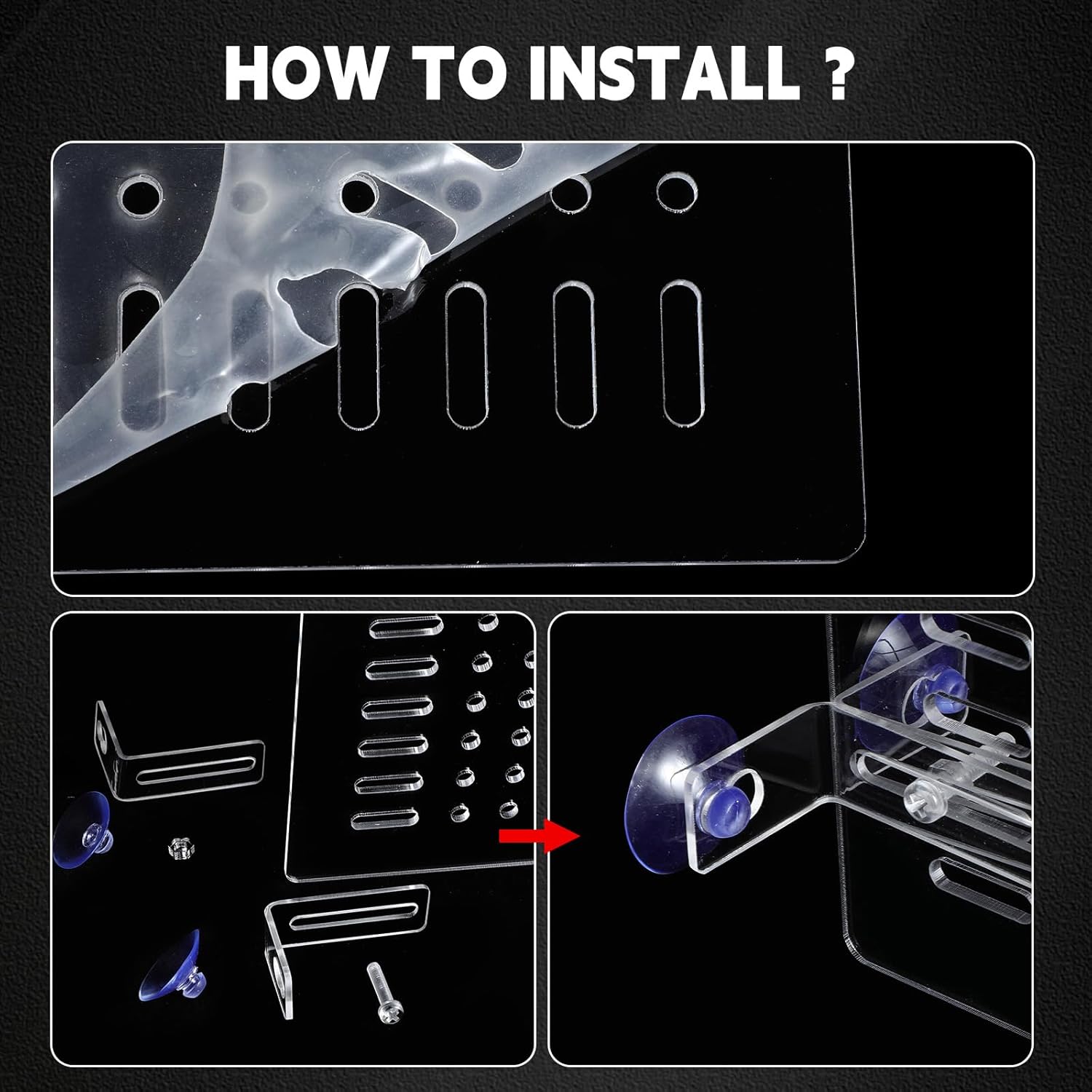 HOW TO INSTALL ?