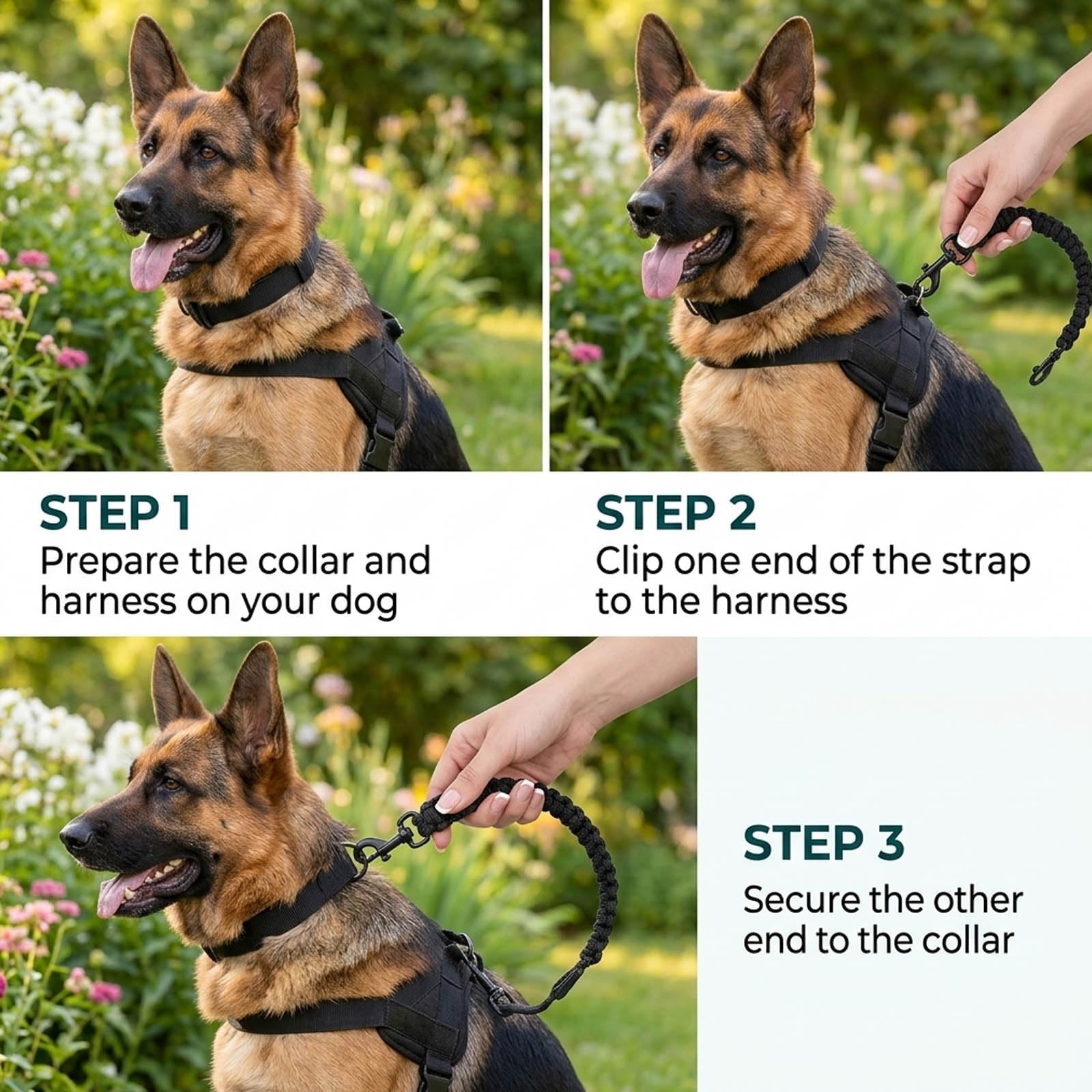 STEP 1
Prepare the collar and harness on your dog

STEP 2
Clip one end of the strap to the harness

STEP 3
Secure the other end to the collar