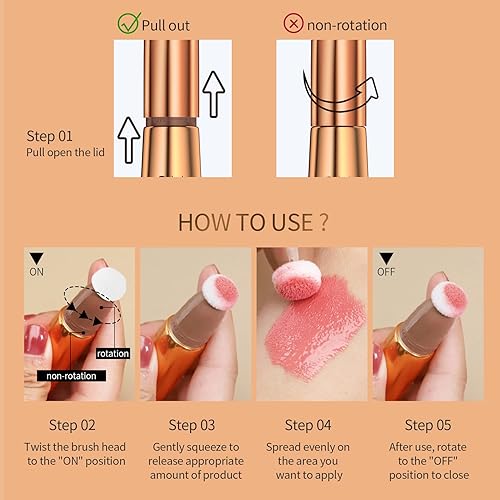 Pull out

non-rotation

Step 01
Pull open the lid

HOW TO USE ?

ON

rotation

non-rotation

OFF

Step 02
Twist the brush head to the "ON" position

Step 03
Gently squeeze to release appropriate amount of product

Step 04
Spread evenly on the area you want to apply

Step 05
After use, rotate to the "OFF" position to close