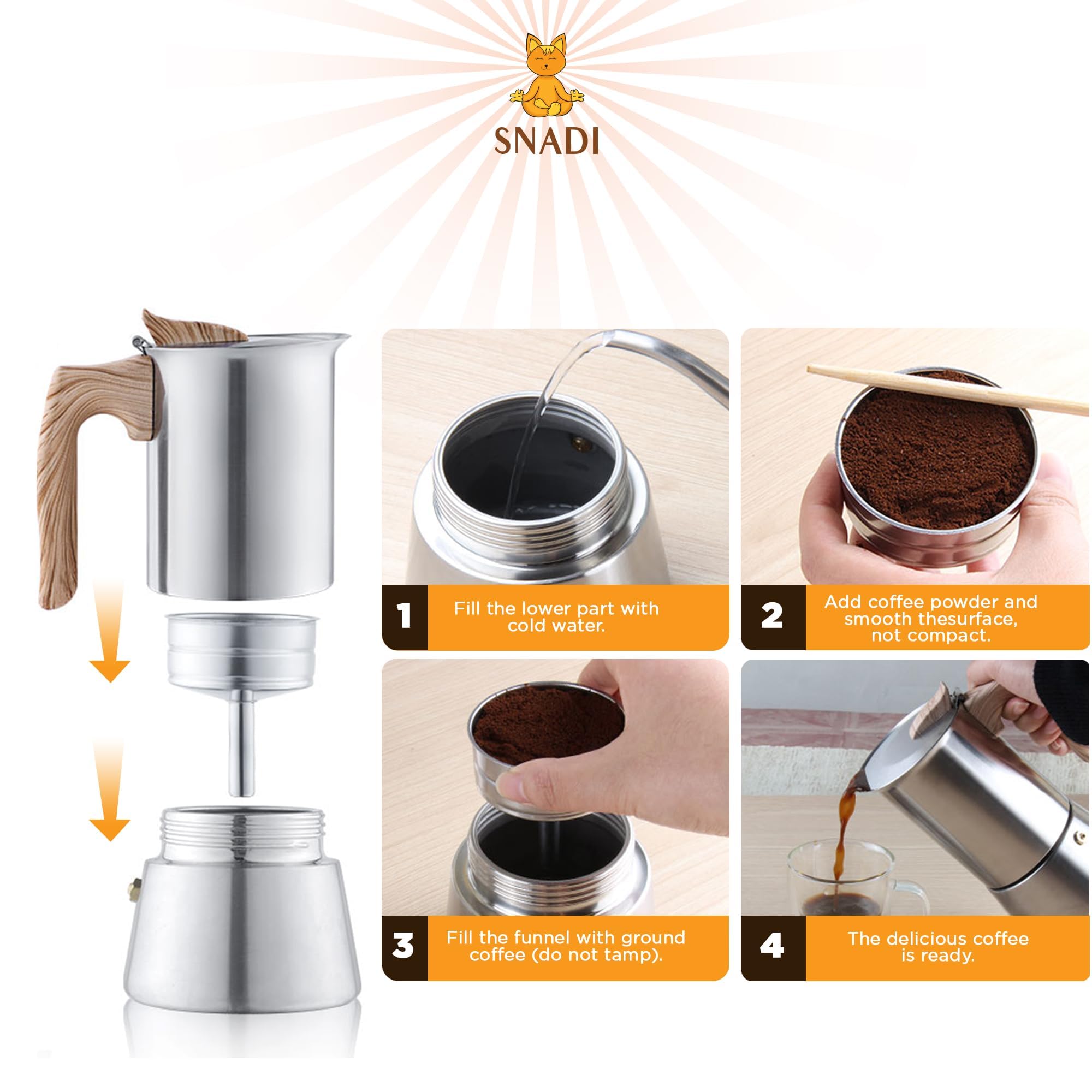 SNADI

1
Fill the lower part with cold water.

2
Add coffee powder and smooth thesurface, not compact.

3
Fill the funnel with ground coffee (do not tamp).

4
The delicious coffee is ready.