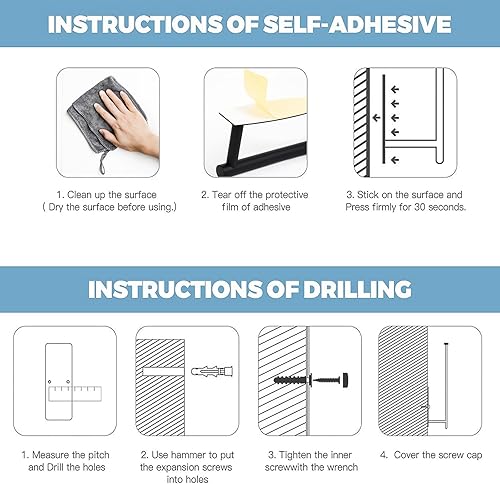 INSTRUCTIONS OF SELF-ADHESIVE

1. Clean up the surface
( Dry the surface before using.)

2. Tear off the protective film of adhesive

3. Stick on the surface and Press firmly for 30 seconds.

INSTRUCTIONS OF DRILLING

1. Measure the pitch and Drill the holes

2. Use hammer to put the expansion screws into holes

3. Tighten the inner screwwith the wrench

4. Cover the screw cap