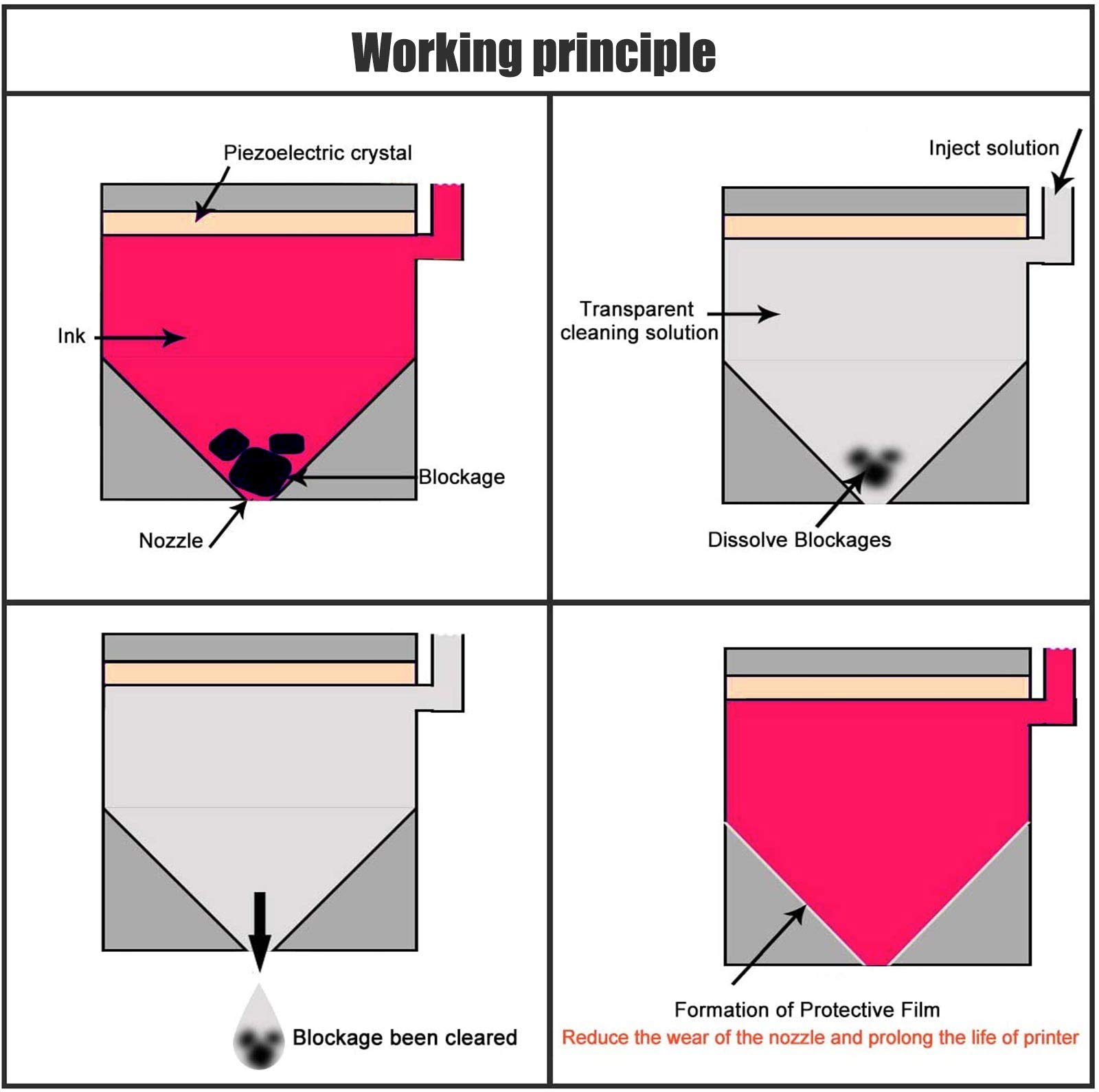 Working principle

Piezoelectric crystal

Ink

Blockage

Nozzle

Inject solution

Transparent cleaning solution

Dissolve Blockages

Blockage been cleared

Formation of Protective Film

Reduce the wear of the nozzle and prolong the life of printer