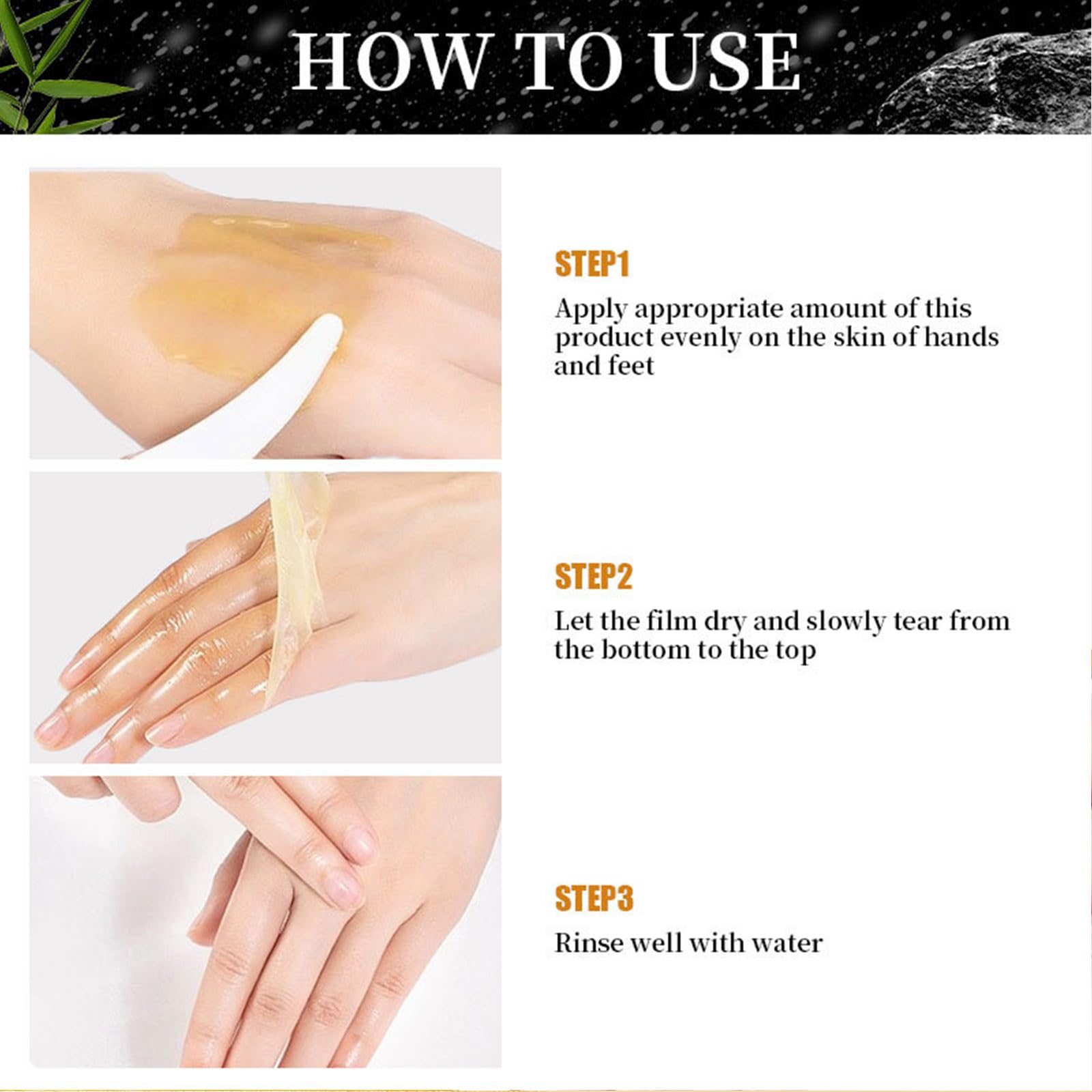 HOW TO USE

STEP1

Apply appropriate amount of this product evenly on the skin of hands and feet

STEP2

Let the film dry and slowly tear from the bottom to the top

STEP3

Rinse well with water