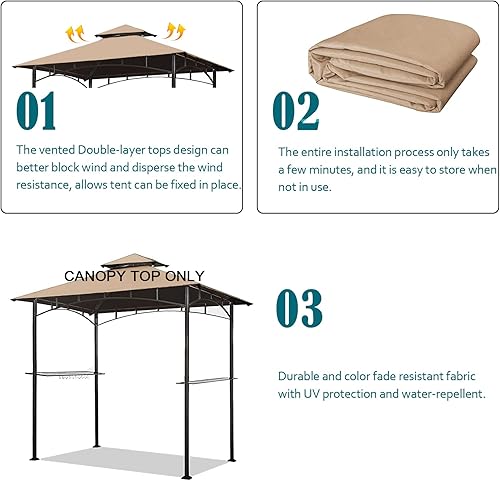 01

The vented Double-layer tops design can better block wind and disperse the wind resistance, allows tent can be fixed in place.

02

The entire installation process only takes a few minutes, and it is easy to store when not in use.

CANOPY TOP ONLY

03

Durable and color fade resistant fabric with UV protection and water-repellent.