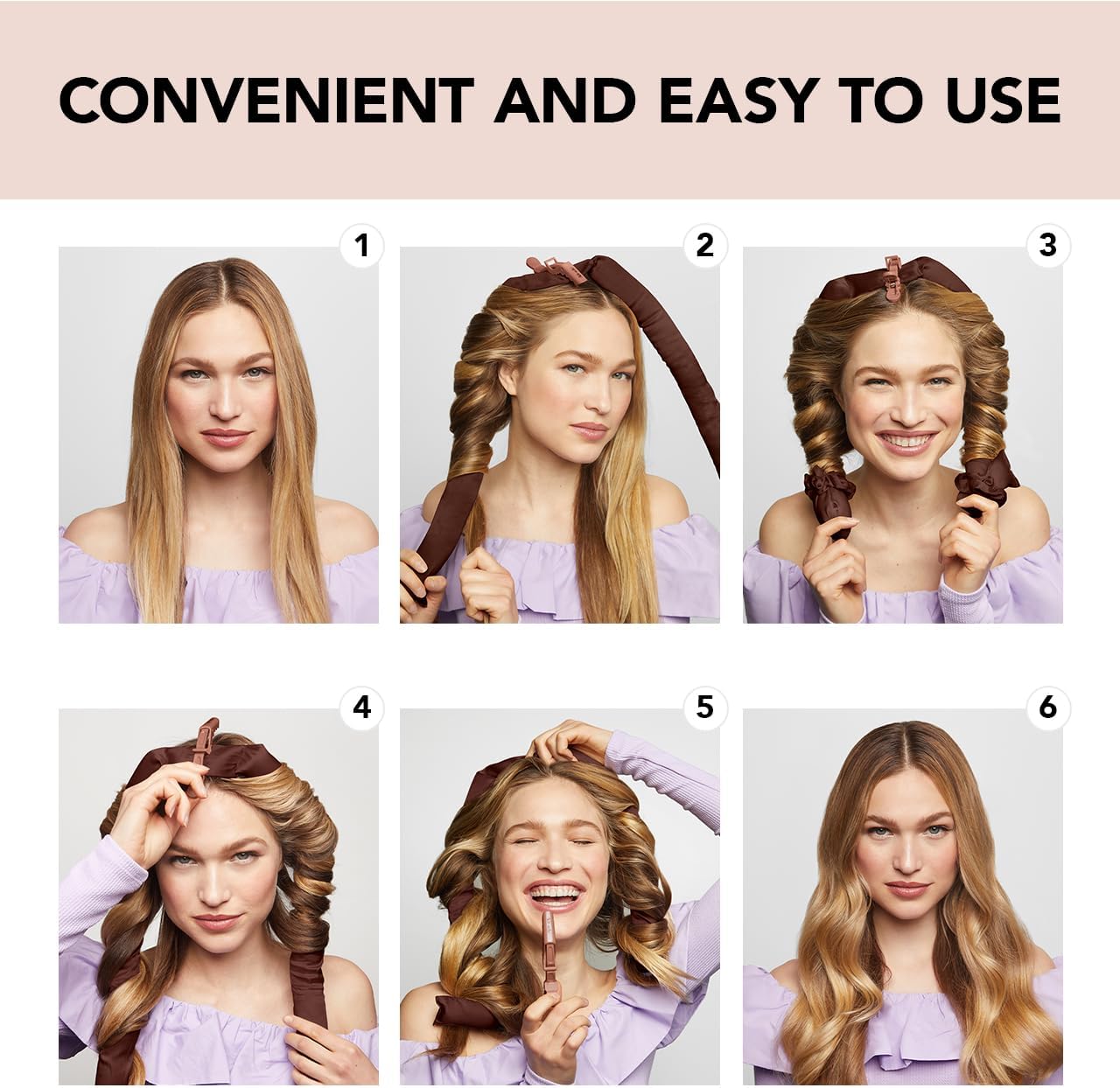 CONVENIENT AND EASY TO USE

1

2

3

4

5

6