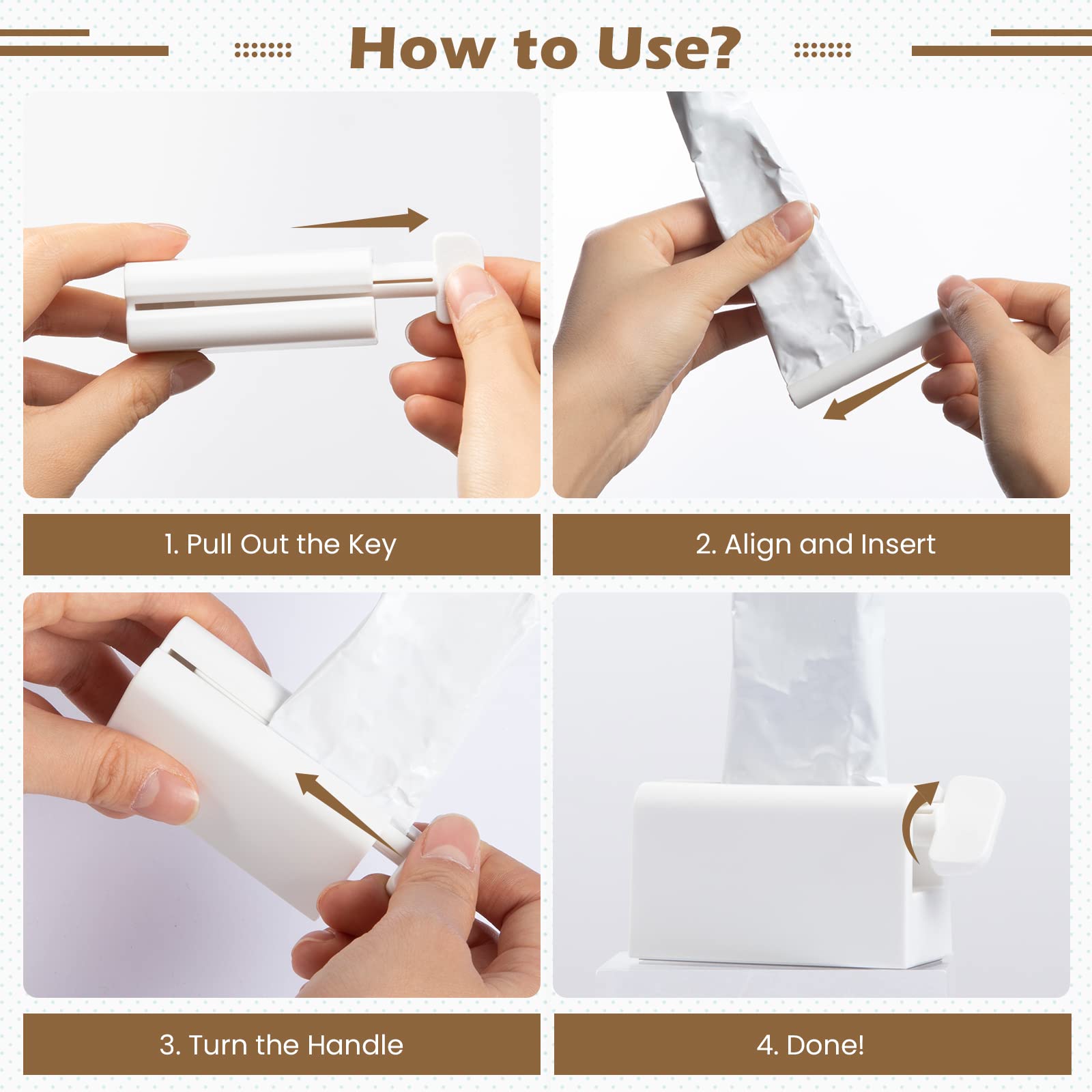 How to Use?

1. Pull Out the Key

2. Align and Insert

3. Turn the Handle

4. Done!