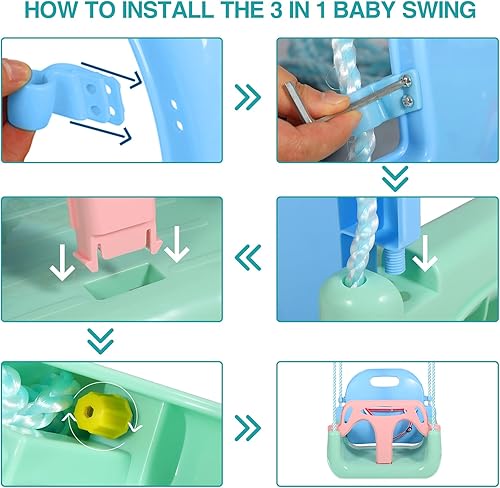 HOW TO INSTALL THE 3 IN 1 BABY SWING