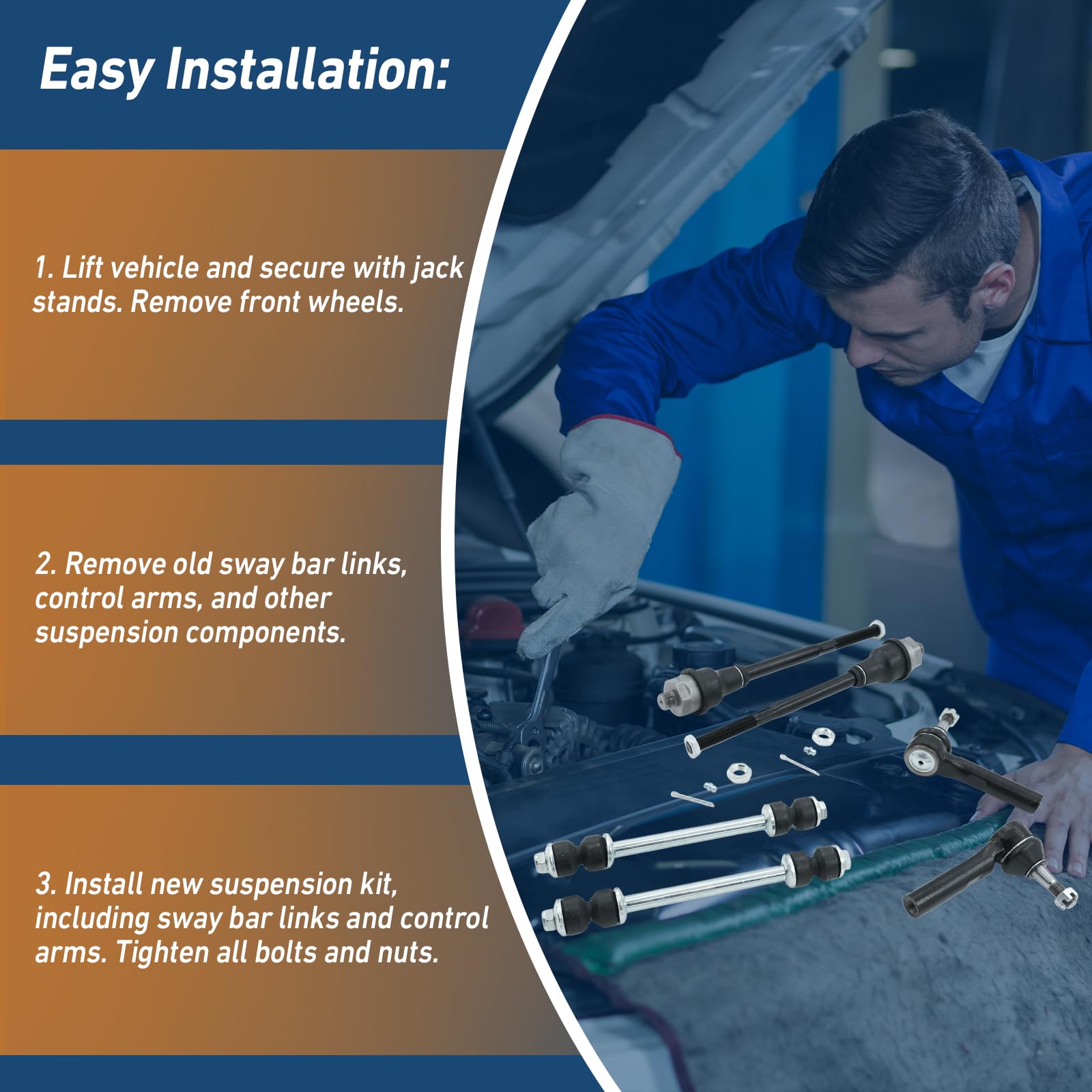 Easy Installation:

1. Lift vehicle and secure with jack stands. Remove front wheels.

2. Remove old sway bar links, control arms, and other suspension components.

3. Install new suspension kit, including sway bar links and control arms. Tighten all bolts and nuts.