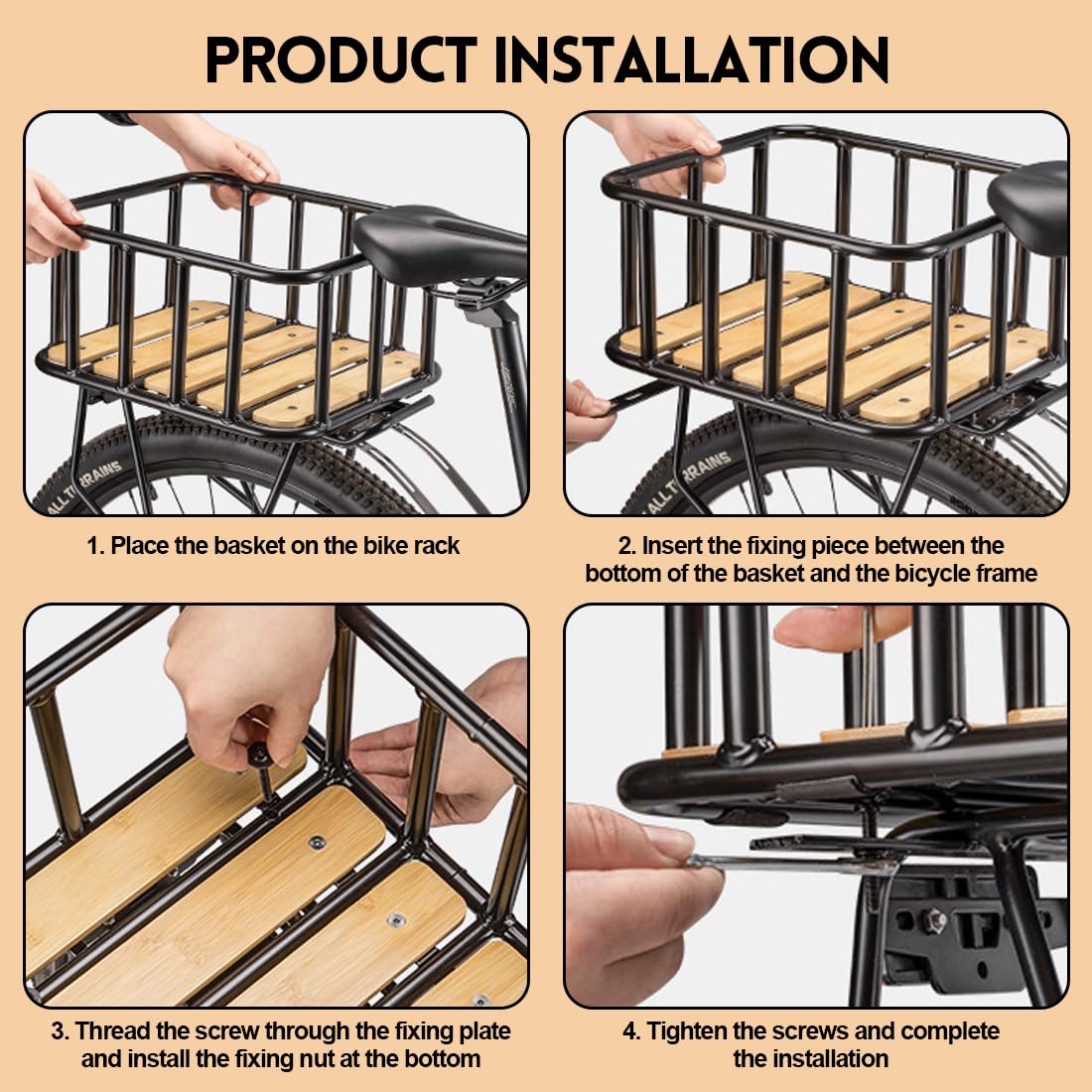 PRODUCT INSTALLATION

ALL TERRAINS

1. Place the basket on the bike rack

ALL TERRAINS

2. Insert the fixing piece between the bottom of the basket and the bicycle frame

3. Thread the screw through the fixing plate and install the fixing nut at the bottom

4. Tighten the screws and complete the installation