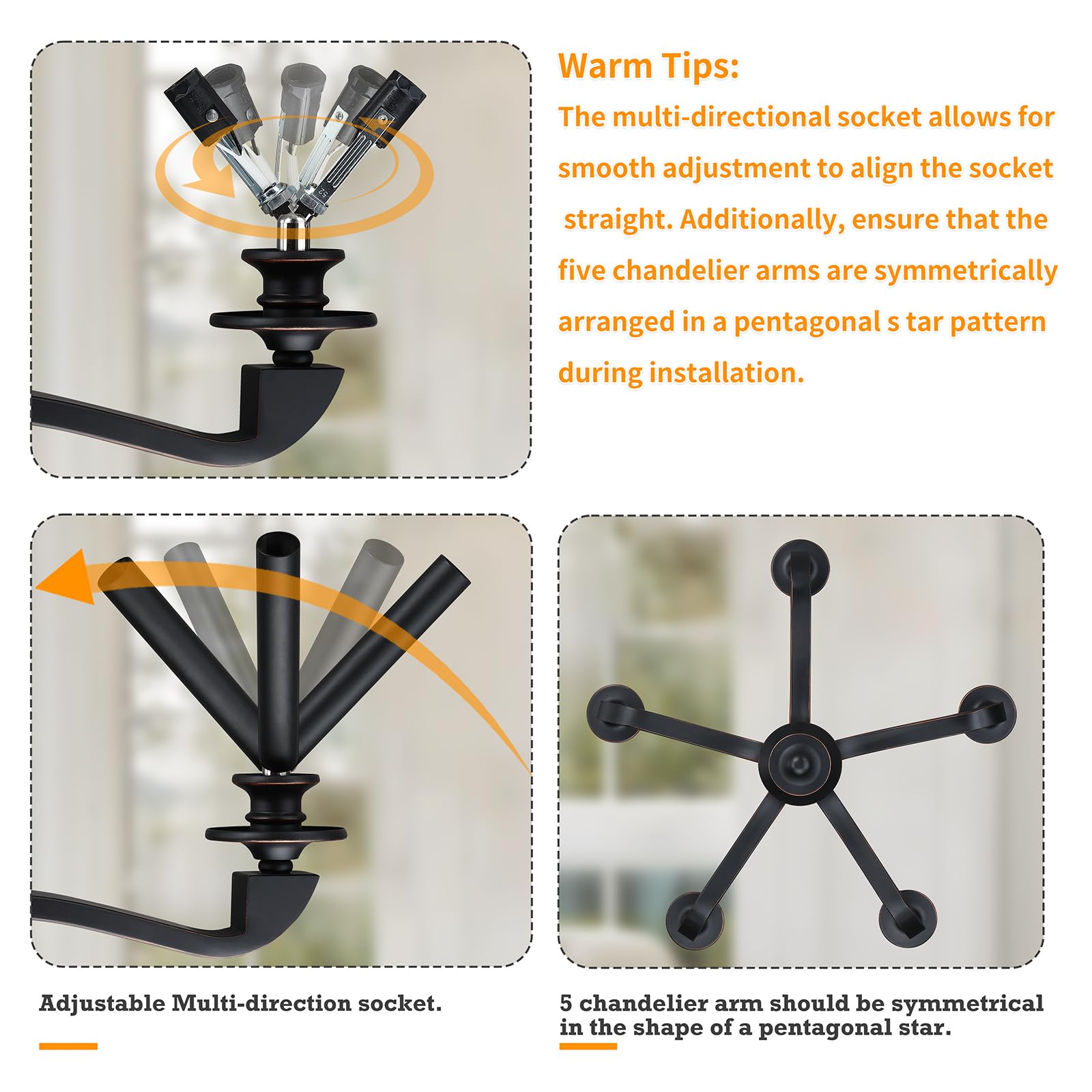 Warm Tips:

The multi-directional socket allows for smooth adjustment to align the socket straight. Additionally, ensure that the five chandelier arms are symmetrically arranged in a pentagonal s tar pattern during installation.

Adjustable Multi-direction socket.

5 chandelier arm should be symmetrical in the shape of a pentagonal star.