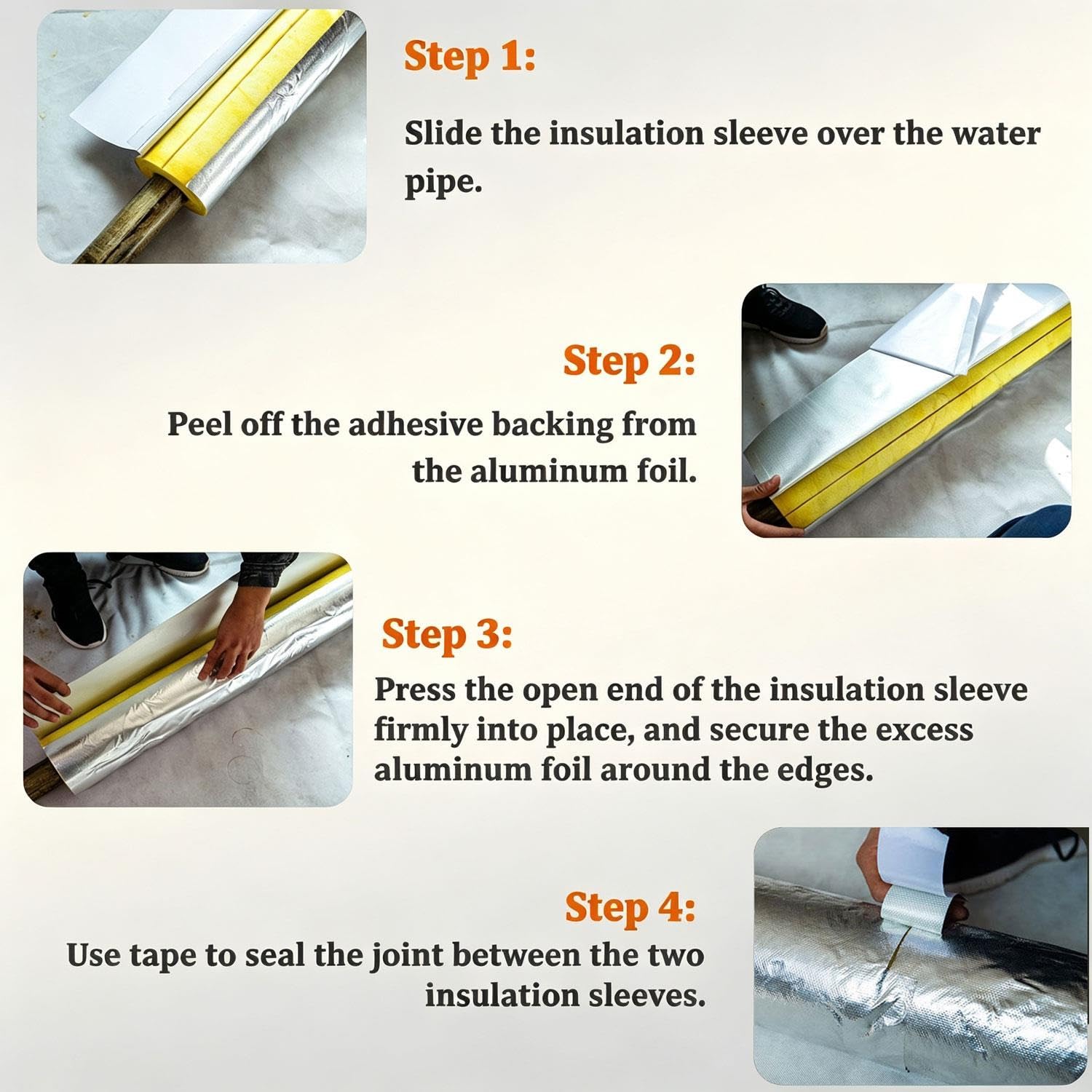 Step 1:

Slide the insulation sleeve over the water pipe.

Step 2:

Peel off the adhesive backing from the aluminum foil.

Step 3:

Press the open end of the insulation sleeve firmly into place, and secure the excess aluminum foil around the edges.

Step 4:

Use tape to seal the joint between the two insulation sleeves.