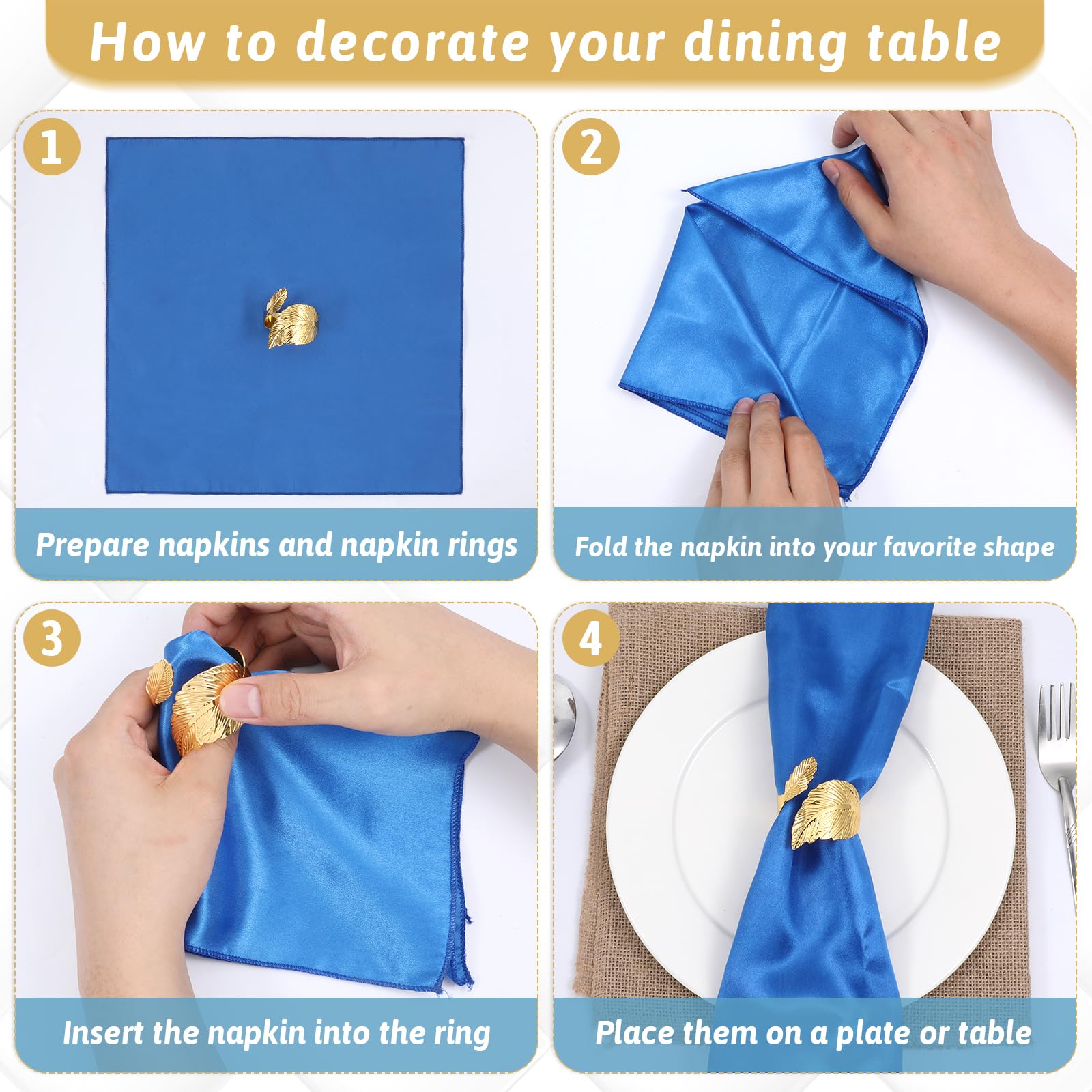 How to decorate your dining table

1

Prepare napkins and napkin rings

2

Fold the napkin into your favorite shape

3

Insert the napkin into the ring

4

Place them on a plate or table