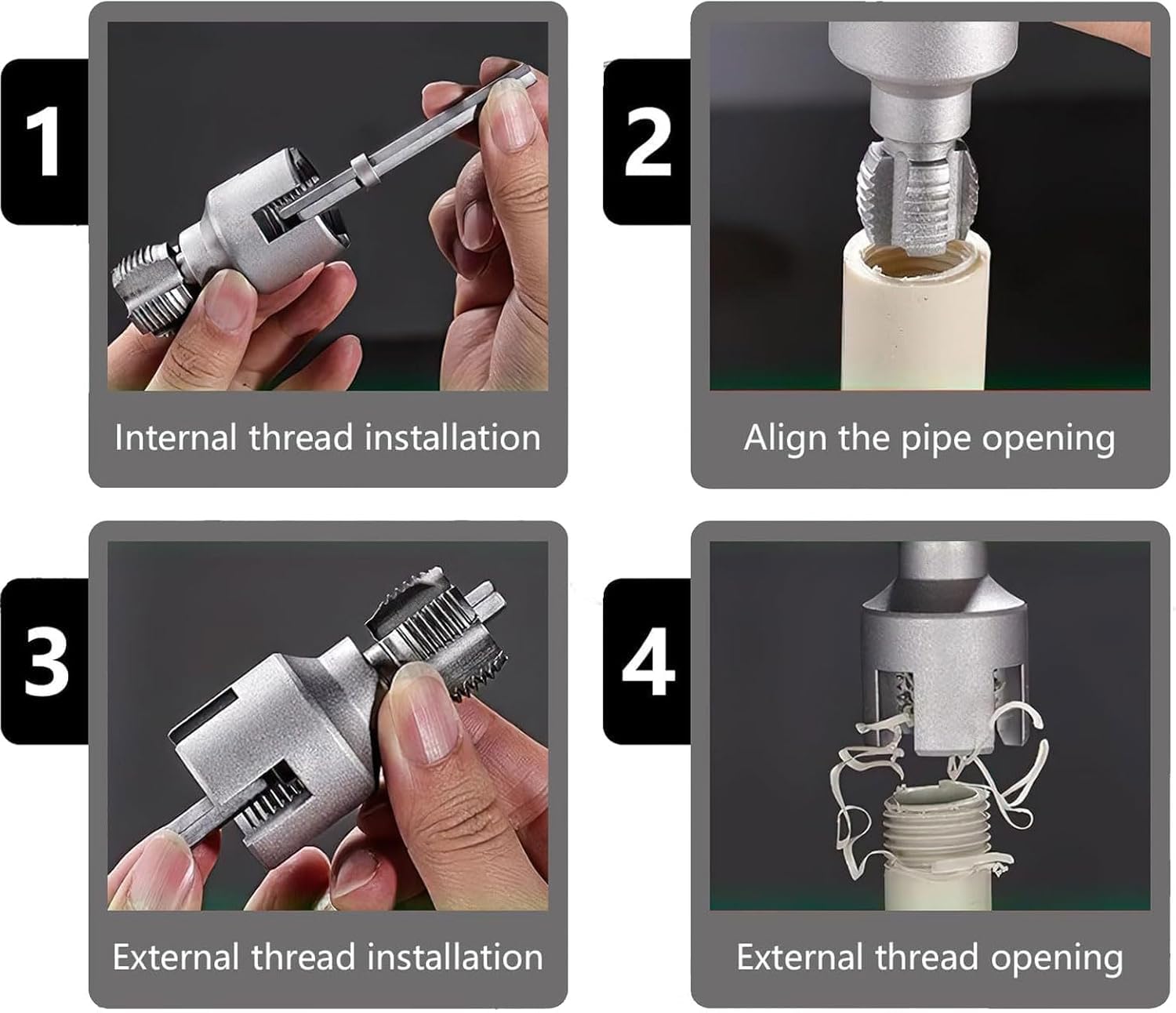 1

Internal thread installation

2

Align the pipe opening

3

External thread installation

4

External thread opening