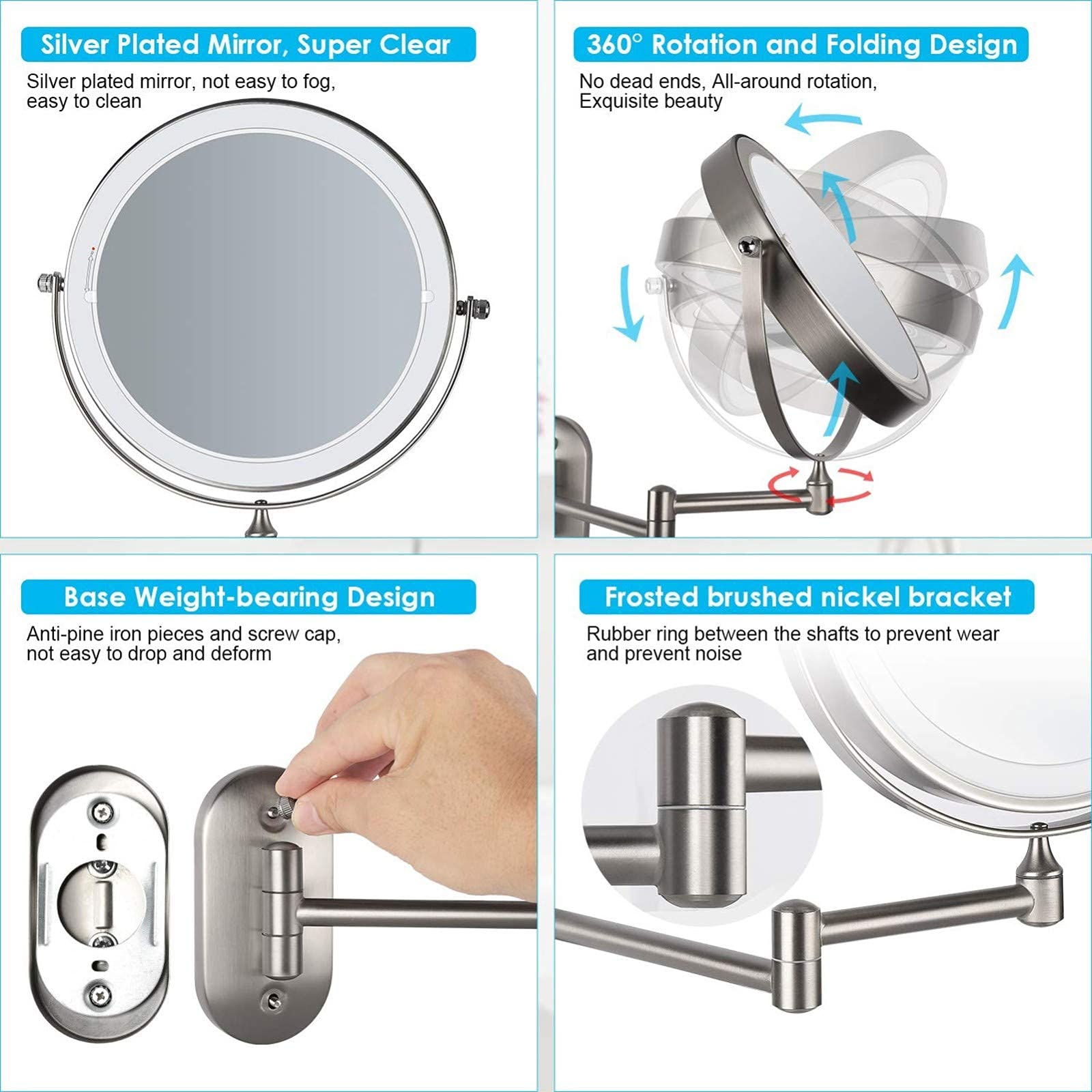 Silver Plated Mirror, Super Clear

Silver plated mirror, not easy to fog, easy to clean

360° Rotation and Folding Design

No dead ends, All-around rotation, Exquisite beauty

Base Weight-bearing Design

Anti-pine iron pieces and screw cap, not easy to drop and deform

Frosted brushed nickel bracket

Rubber ring between the shafts to prevent wear and prevent noise