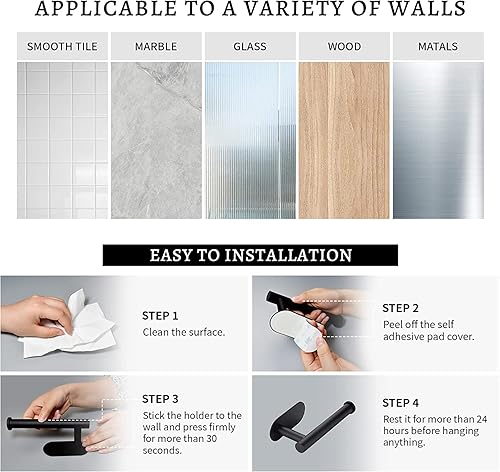 APPLICABLE TO A VARIETY OF WALLS

SMOOTH TILE

MARBLE

GLASS

WOOD

MATALS

EASY TO INSTALLATION

STEP 1
Clean the surface.

STEP 2
Peel off the self adhesive pad cover.

STEP 3
Stick the holder to the wall and press firmly for more than 30 seconds.

STEP 4
Rest it for more than 24 hours before hanging anything.