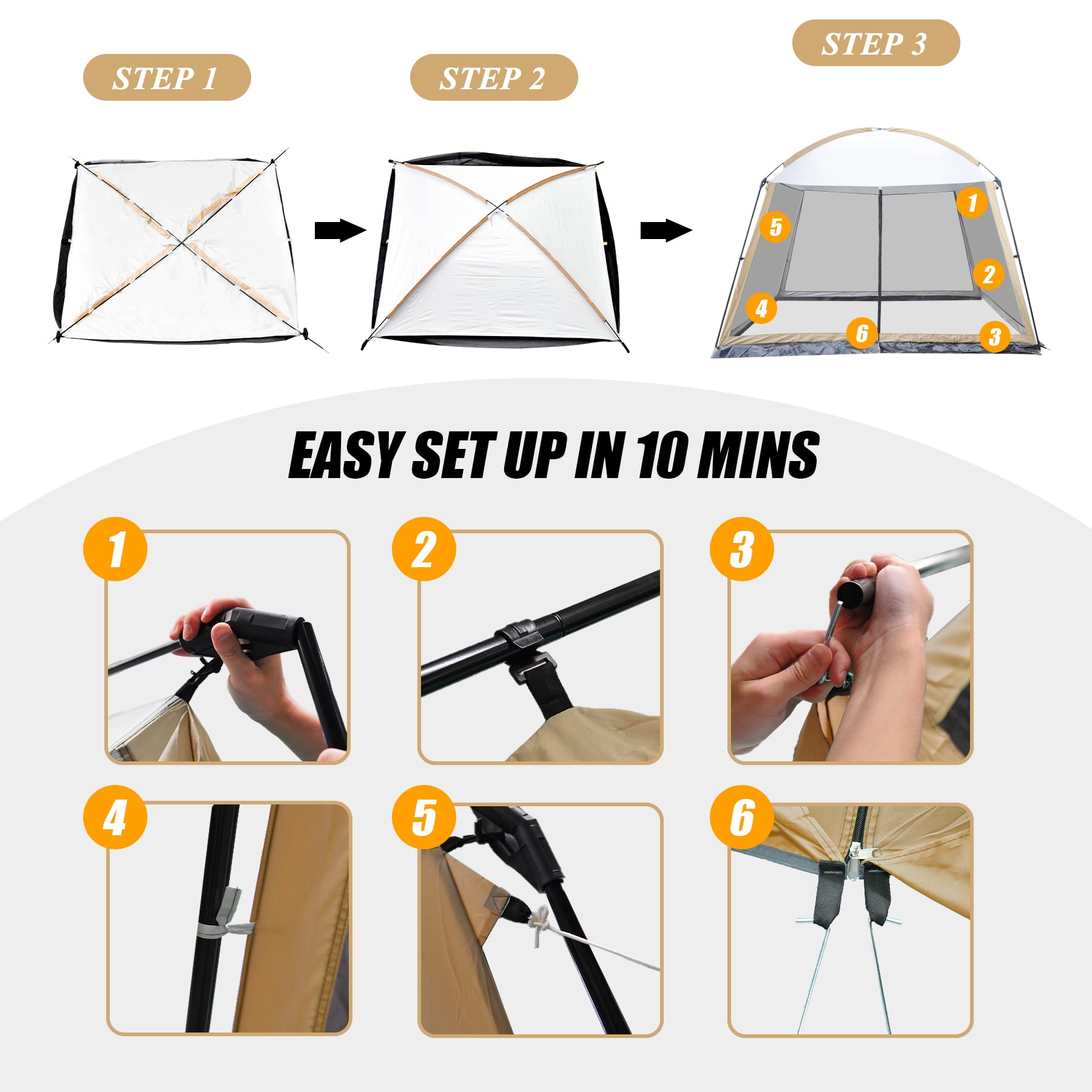 STEP 1

STEP 2

STEP 3

1
5
2
4
6
3

EASY SET UP IN 10 MINS

1

2

3

4

5

6