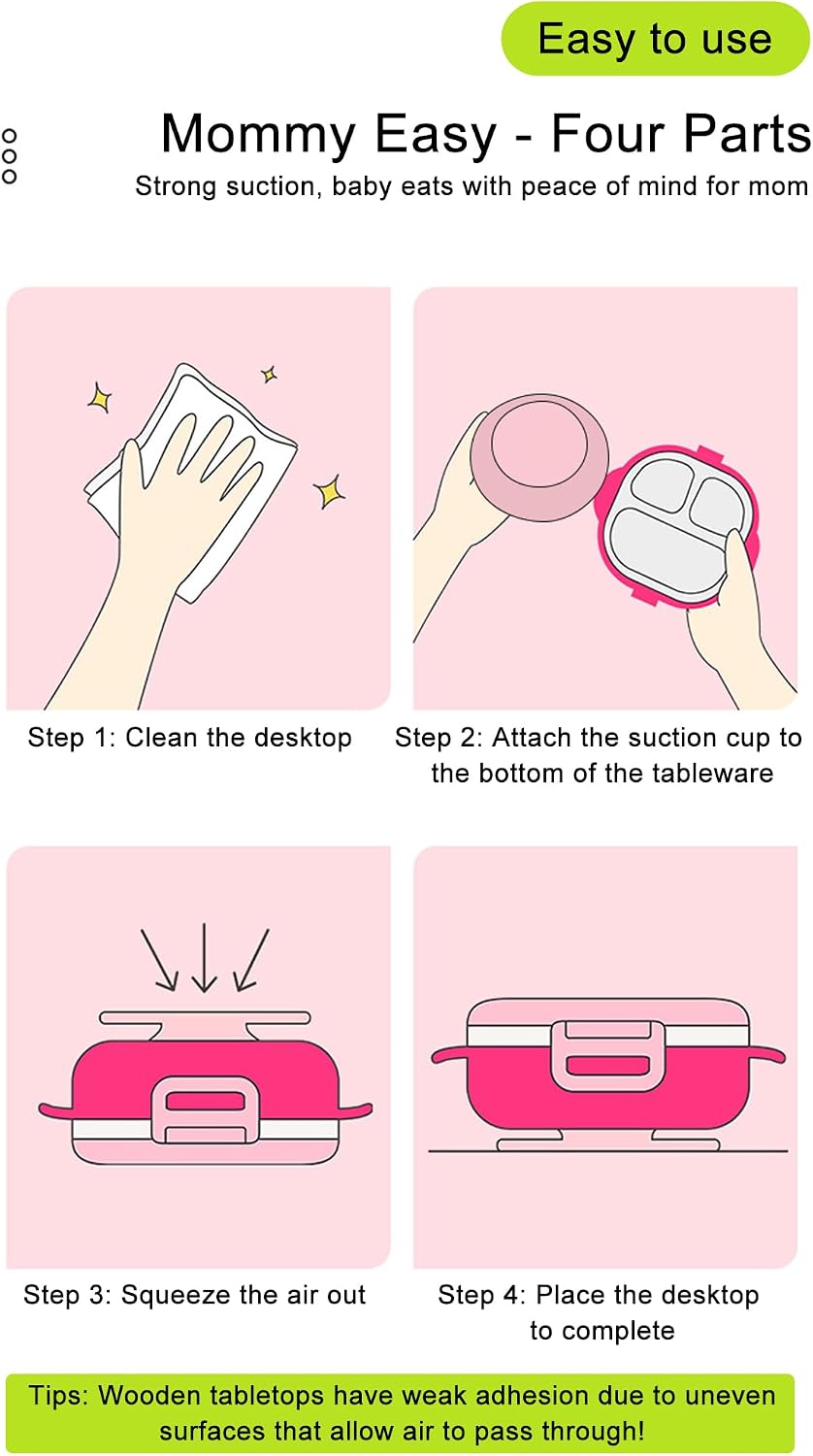 Easy to use

Mommy Easy - Four Parts

Strong suction, baby eats with peace of mind for mom

Step 1: Clean the desktop

Step 2: Attach the suction cup to the bottom of the tableware

Step 3: Squeeze the air out

Step 4: Place the desktop to complete

Tips: Wooden tabletops have weak adhesion due to uneven surfaces that allow air to pass through!