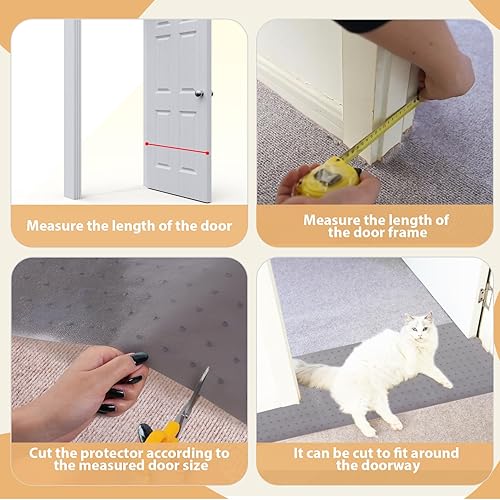 Measure the length of the door

Measure the length of the door frame

Cut the protector according to the measured door size

It can be cut to fit around the doorway