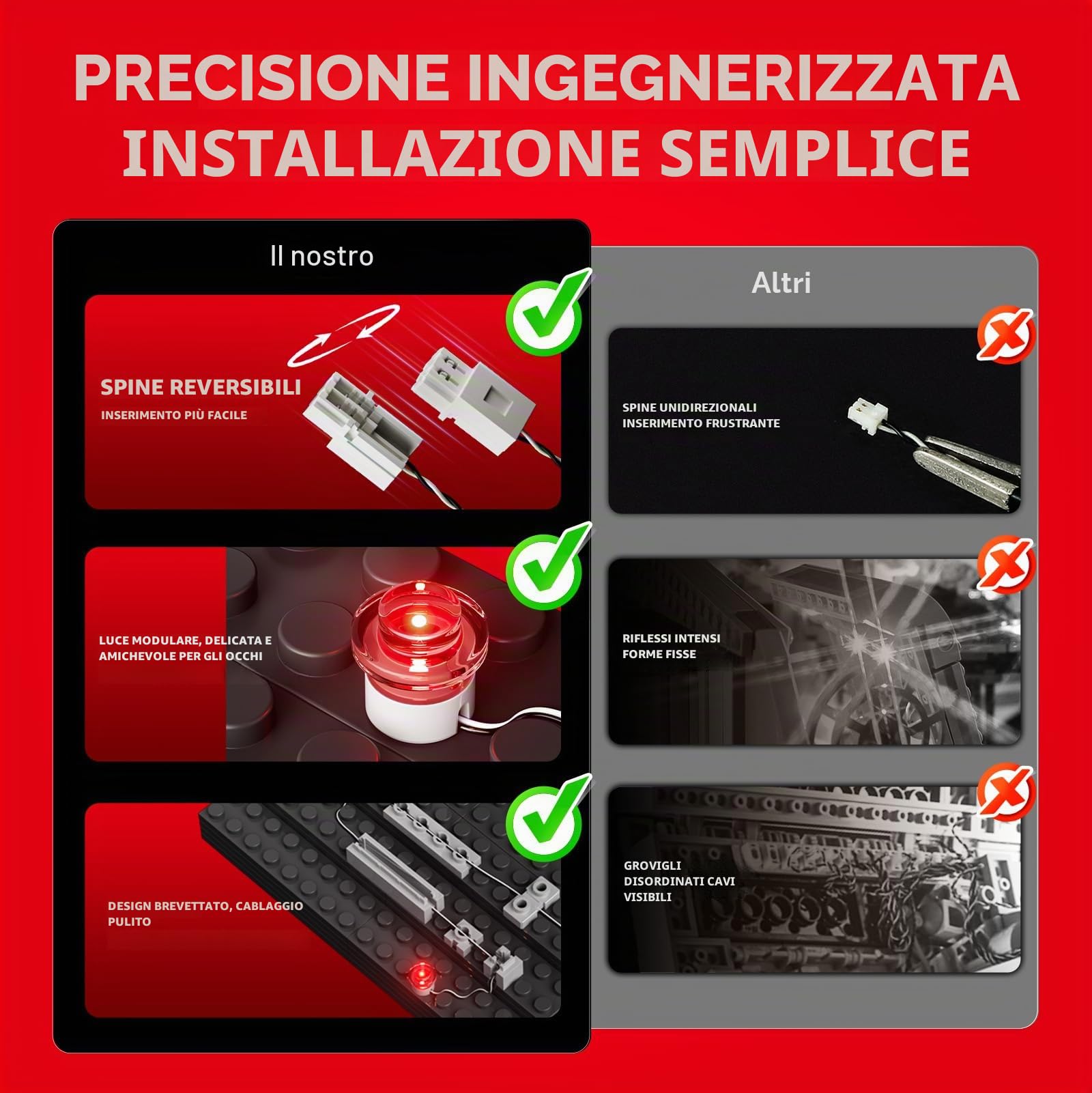 PRECISIONE INGEGNERIZZATA
INSTALLAZIONE SEMPLICE

Il nostro

SPINE REVERSIBILI
INSERIMENTO PIÙ FACILE

LUCE MODULARE, DELICATA E AMICHEVOLE PER GLI OCCHI

DESIGN BREVETTATO, CABLAGGIO PULITO

Altri

SPINE UNIDIREZIONALI
INSERIMENTO FRUSTRANTE

RIFLESSI INTENSI
FORME FISSE

GROVIGLI DISORDINATI CAVI VISIBILI