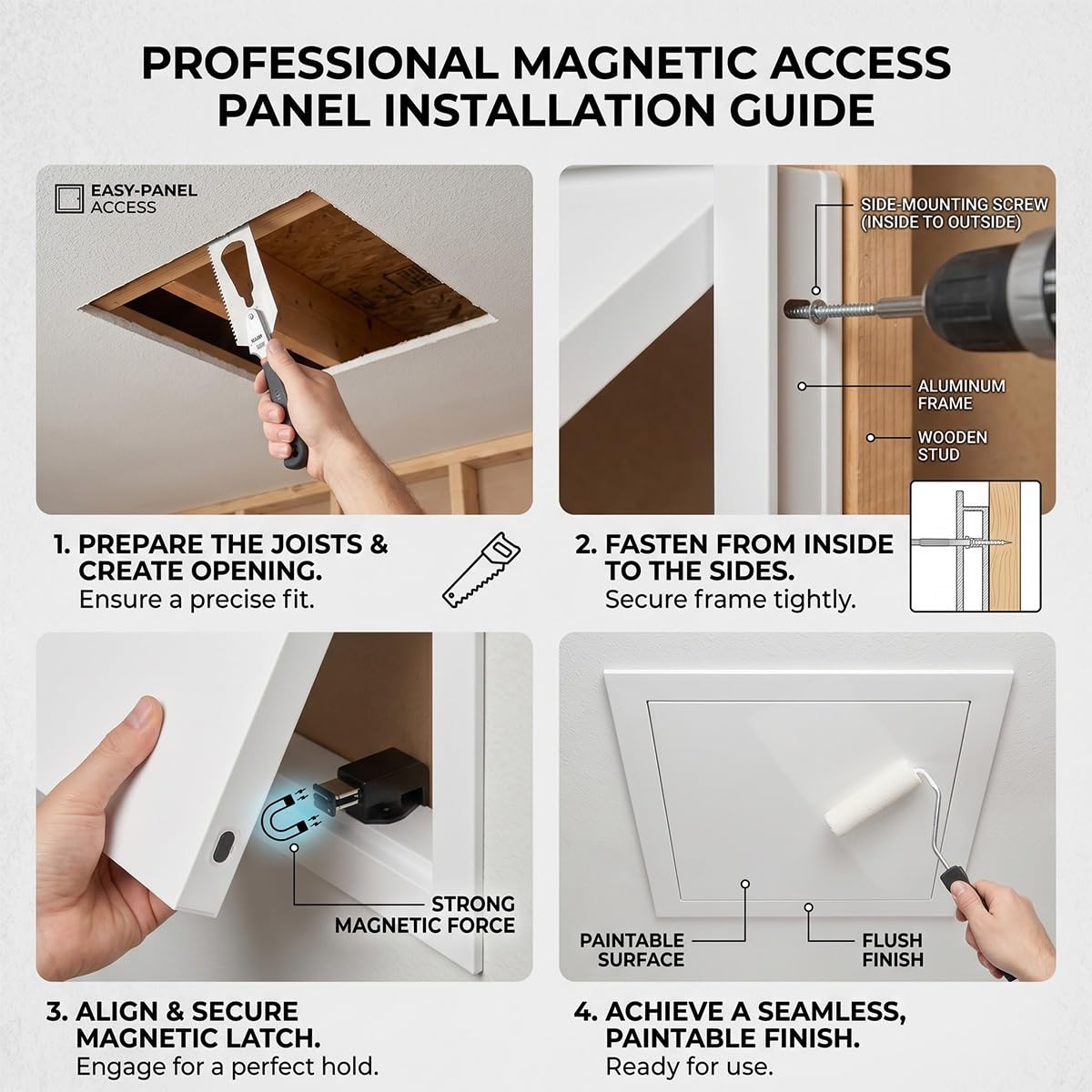 PROFESSIONAL MAGNETIC ACCESS PANEL INSTALLATION GUIDE

EASY-PANEL ACCESS

1. PREPARE THE JOISTS & CREATE OPENING.
Ensure a precise fit.

SIDE-MOUNTING SCREW (INSIDE TO OUTSIDE)

ALUMINUM FRAME

WOODEN STUD

2. FASTEN FROM INSIDE TO THE SIDES.
Secure frame tightly.

STRONG MAGNETIC FORCE

3. ALIGN & SECURE MAGNETIC LATCH.
Engage for a perfect hold.

PAINTABLE SURFACE

FLUSH FINISH

4. ACHIEVE A SEAMLESS, PAINTABLE FINISH.
Ready for use.