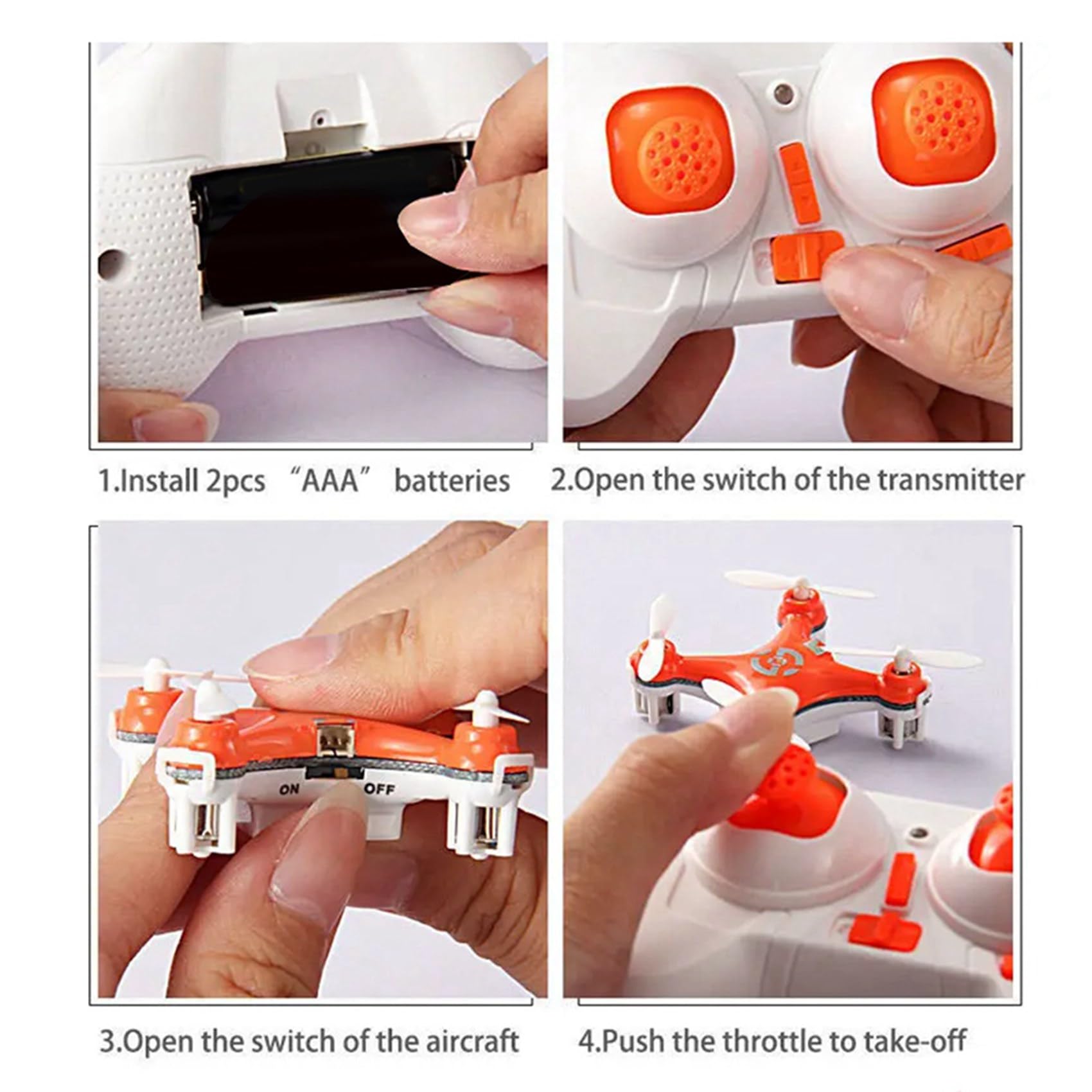 1.Install 2pcs “AAA” batteries

2.Open the switch of the transmitter

ON OFF

3.Open the switch of the aircraft

4.Push the throttle to take-off