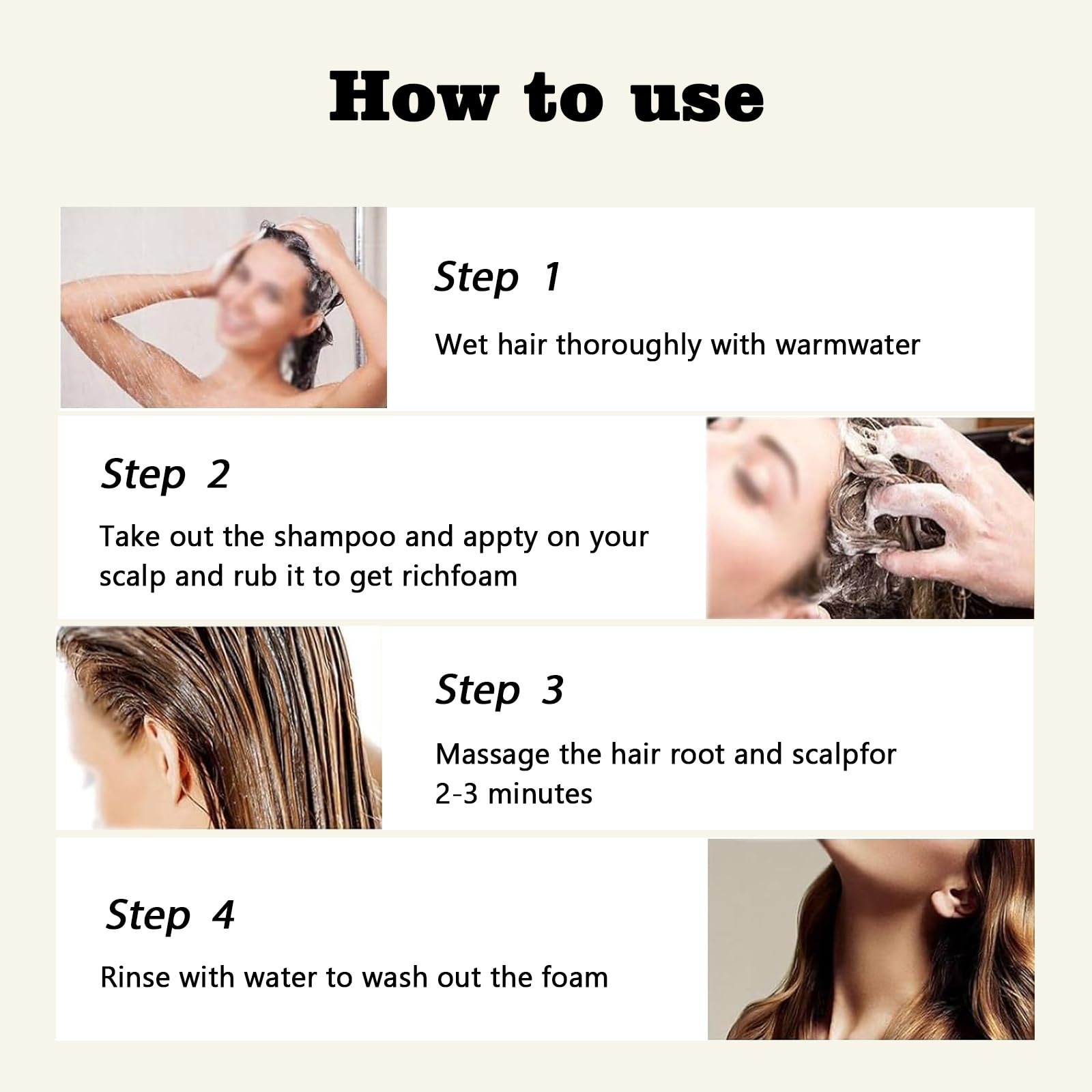 How to use

Step 1

Wet hair thoroughly with warmwater

Step 2

Take out the shampoo and appty on your scalp and rub it to get richfoam

Step 3

Massage the hair root and scalpfor 2-3 minutes

Step 4

Rinse with water to wash out the foam