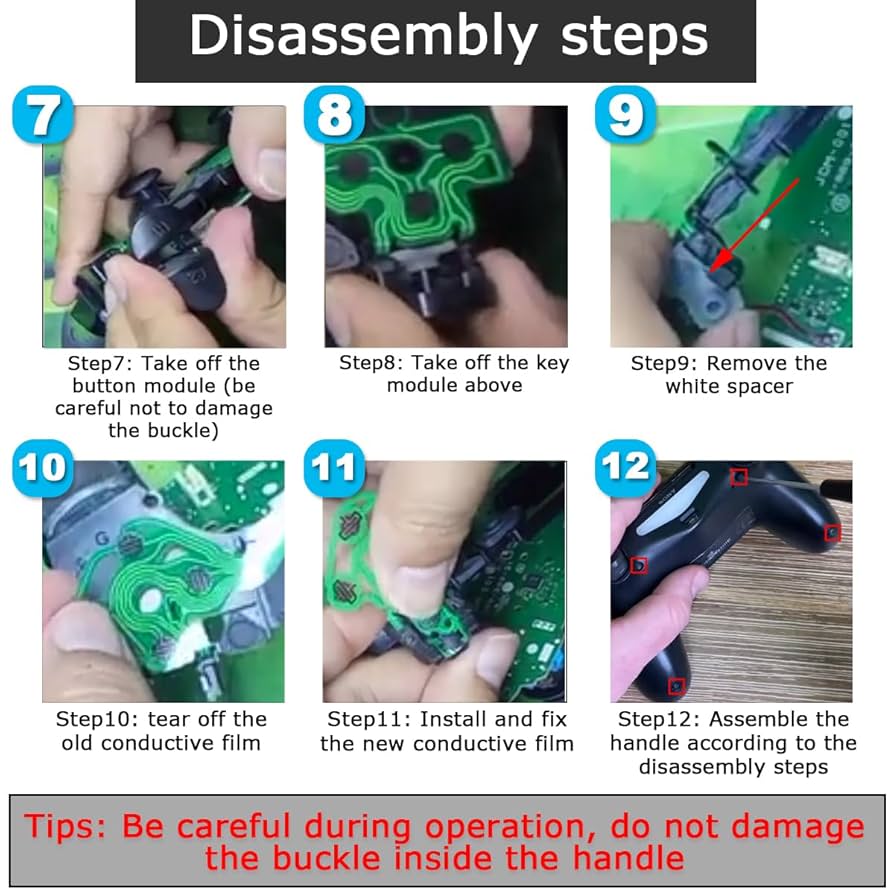 Disassembly steps

7

Step7: Take off the button module (be careful not to damage the buckle)

8

Step8: Take off the key module above

9

Step9: Remove the white spacer

10

Step10: tear off the old conductive film

11

Step11: Install and fix the new conductive film

12

Step12: Assemble the handle according to the disassembly steps

Tips: Be careful during operation, do not damage the buckle inside the handle