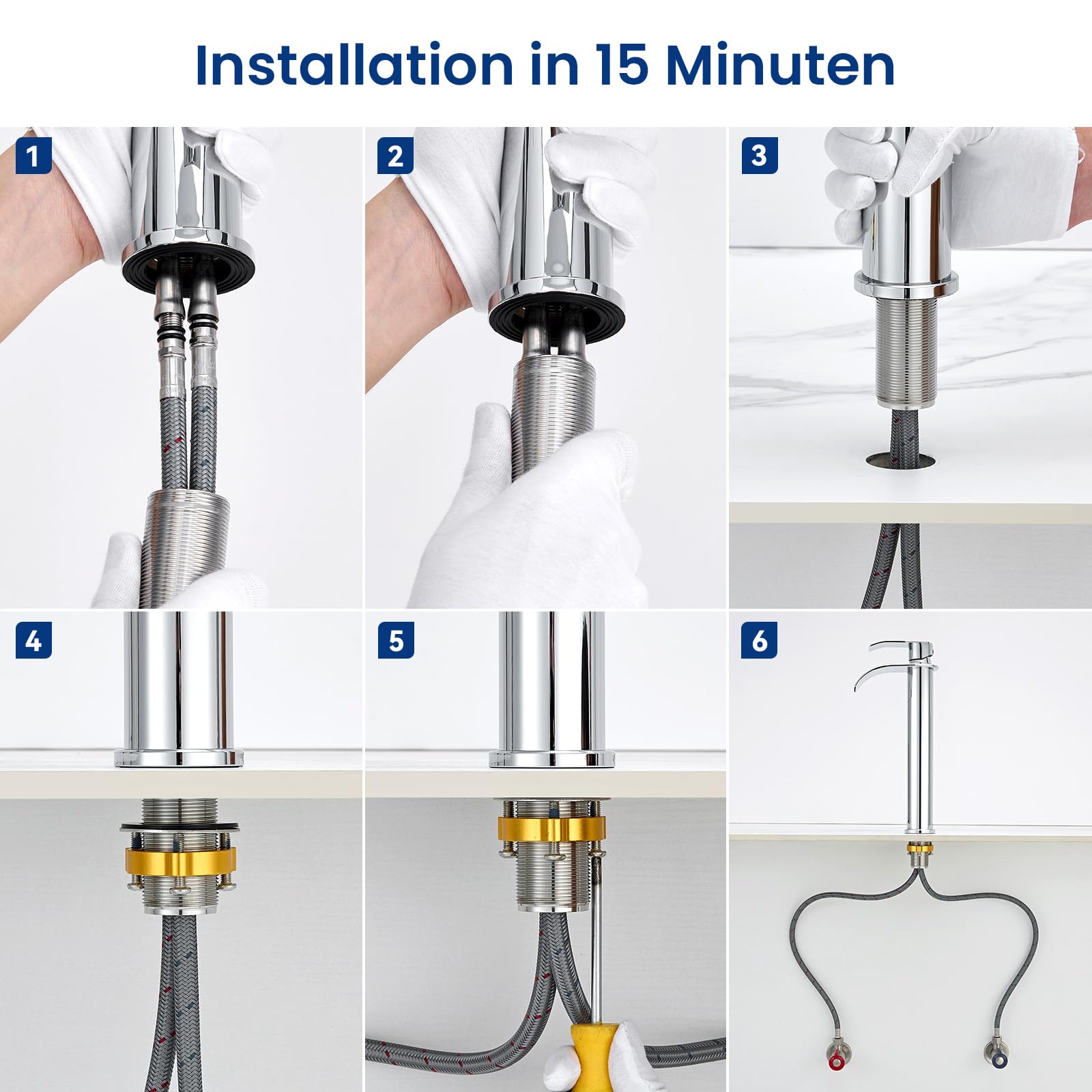 Installation in 15 Minuten

1

2

3

4

5

6