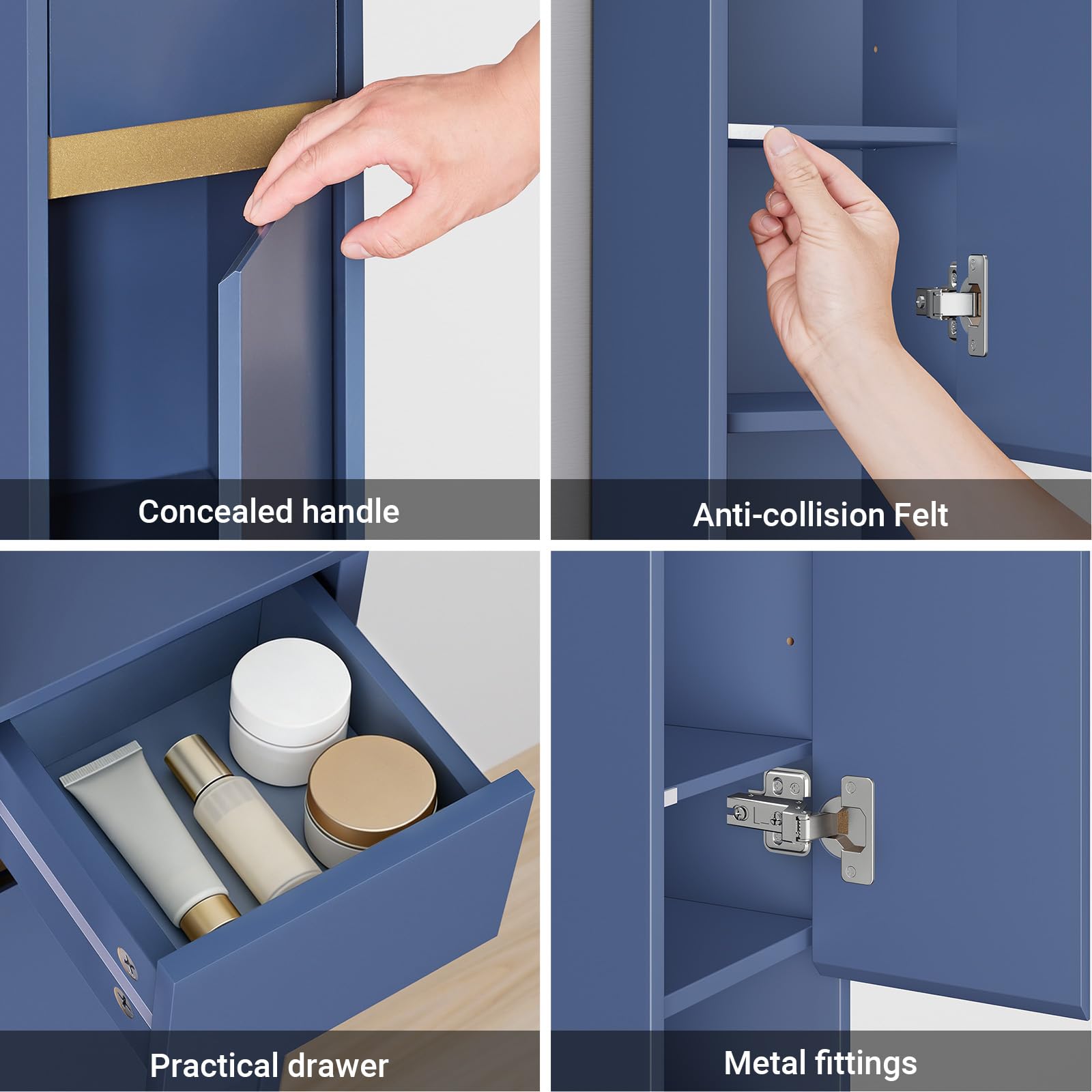 Concealed handle

Anti-collision Felt

Practical drawer

Metal fittings