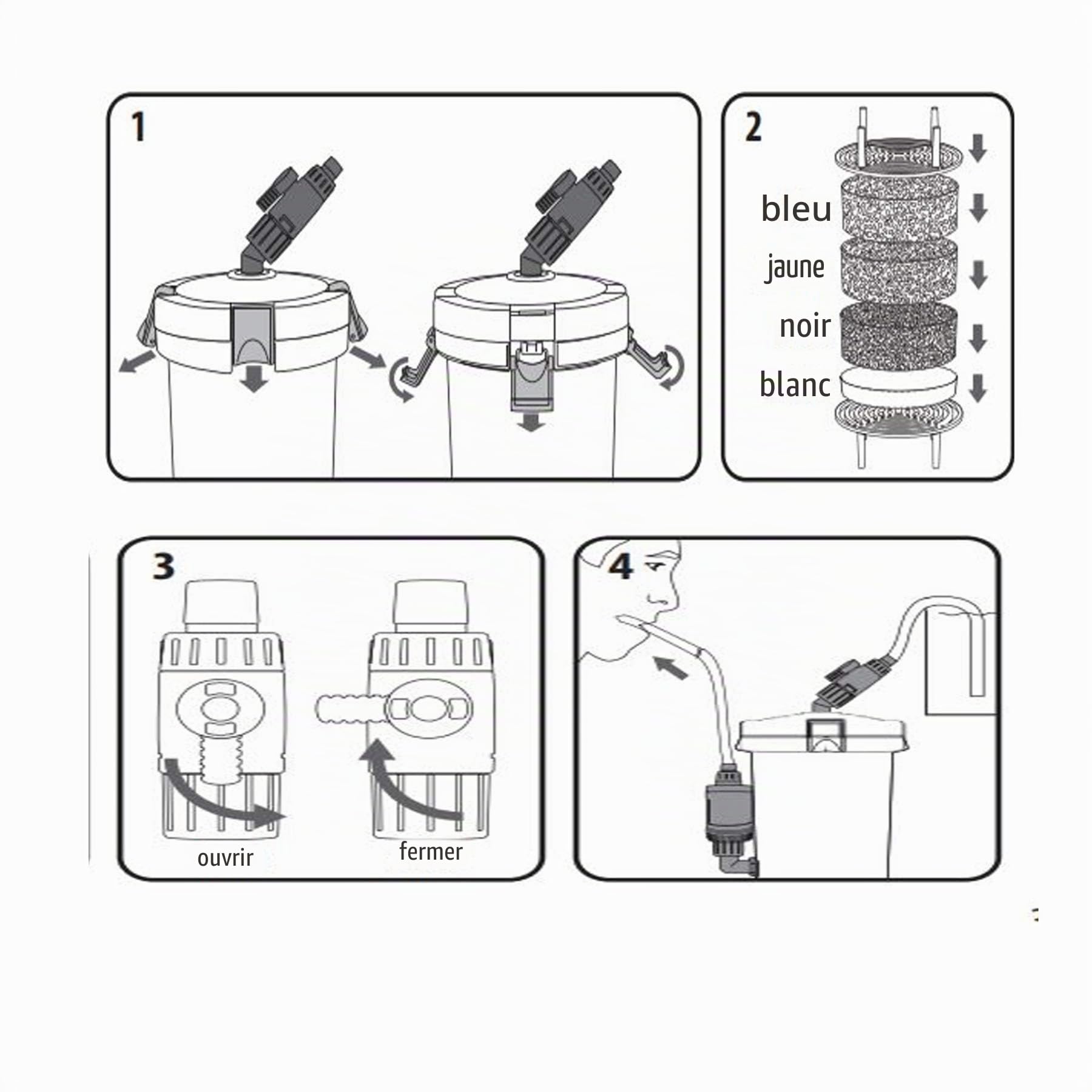 1

2

bleu

jaune

noir

blanc

3

ouvrir

fermer

4