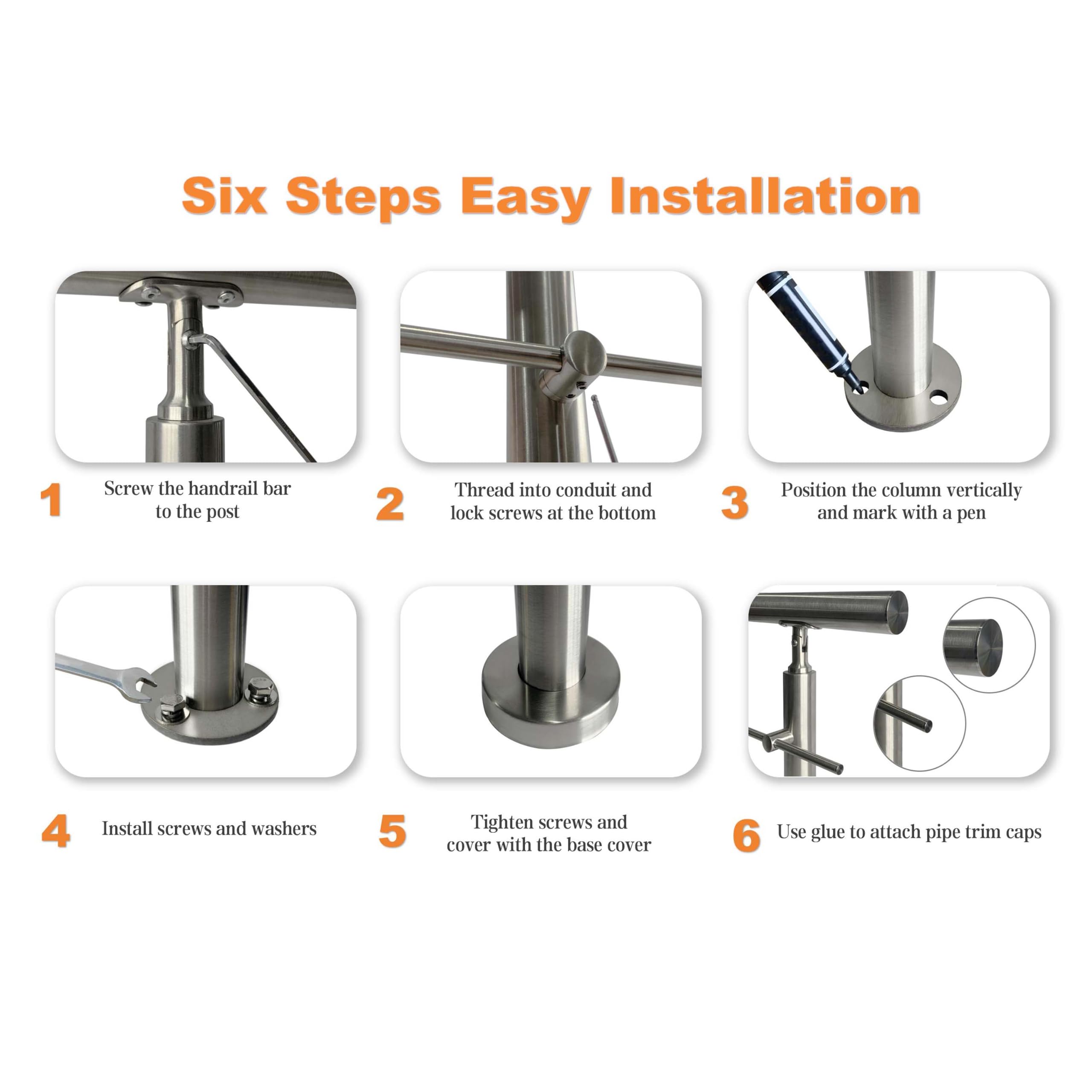 Six Steps Easy Installation

1 Screw the handrail bar to the post

2 Thread into conduit and lock screws at the bottom

3 Position the column vertically and mark with a pen

4 Install screws and washers

5 Tighten screws and cover with the base cover

6 Use glue to attach pipe trim caps