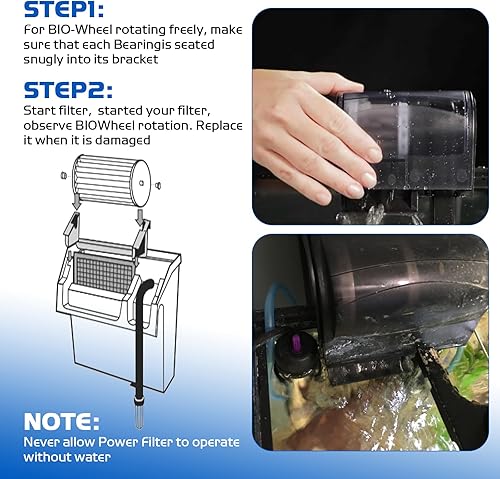 STEP1:
For BIO-Wheel rotating freely, make sure that each Bearingis seated snugly into its bracket

STEP2:
Start filter, started your filter, observe BIOWheel rotation. Replace it when it is damaged

NOTE:
Never allow Power Filter to operate without water