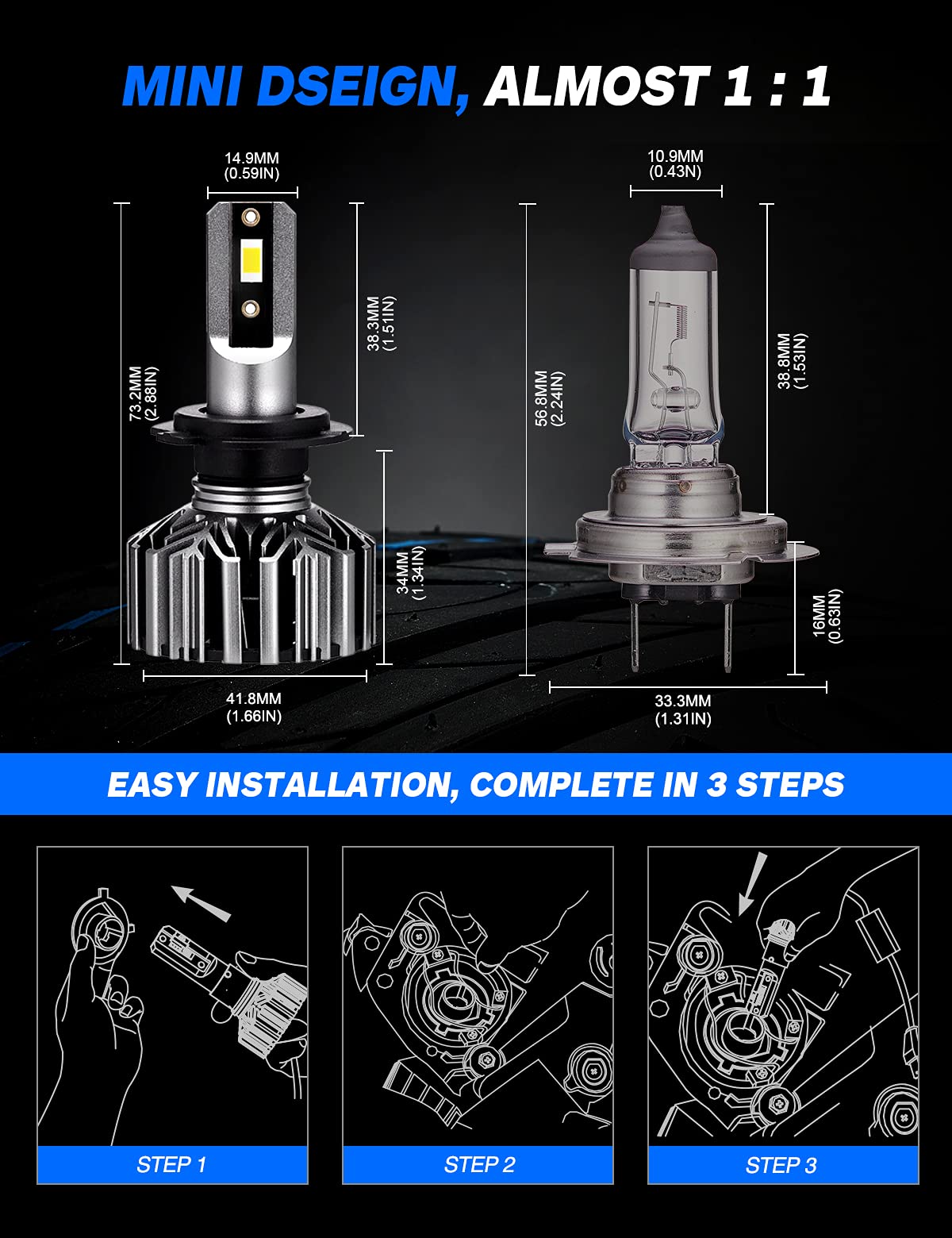 MINI DSEIGN, ALMOST 1 : 1

14.9MM
(0.59IN)

73.2MM
(2.88IN)

38.3MM
(1.51IN)

34MM
(1.34IN)

41.8MM
(1.66IN)

10.9MM
(0.43N)

56.8MM
(2.24IN)

38.8MM
(1.53IN)

16MM
(0.63IN)

33.3MM
(1.31IN)

EASY INSTALLATION, COMPLETE IN 3 STEPS

STEP 1

STEP 2

STEP 3