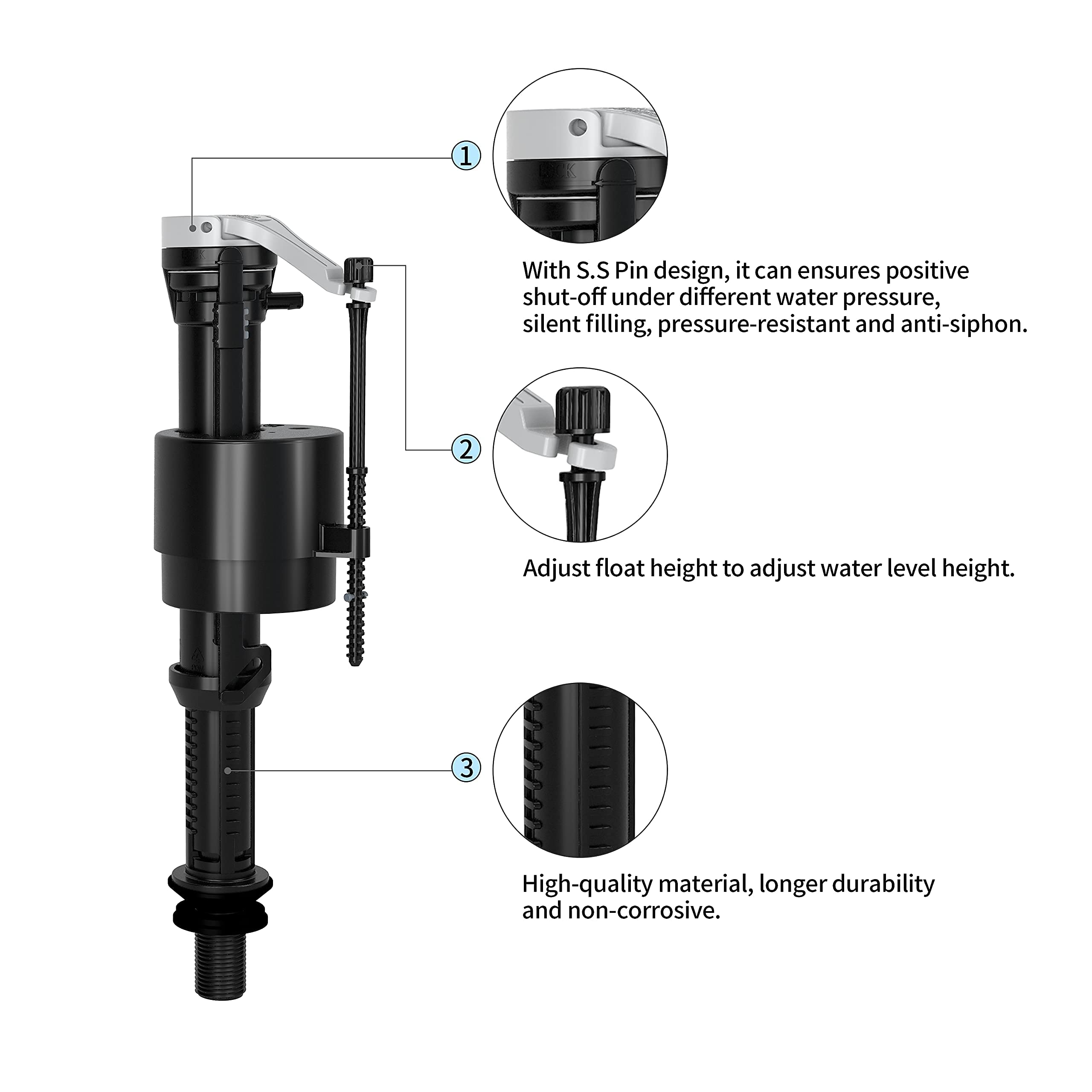 1

With S.S Pin design, it can ensures positive shut-off under different water pressure, silent filling, pressure-resistant and anti-siphon.

2

Adjust float height to adjust water level height.

3

High-quality material, longer durability and non-corrosive.