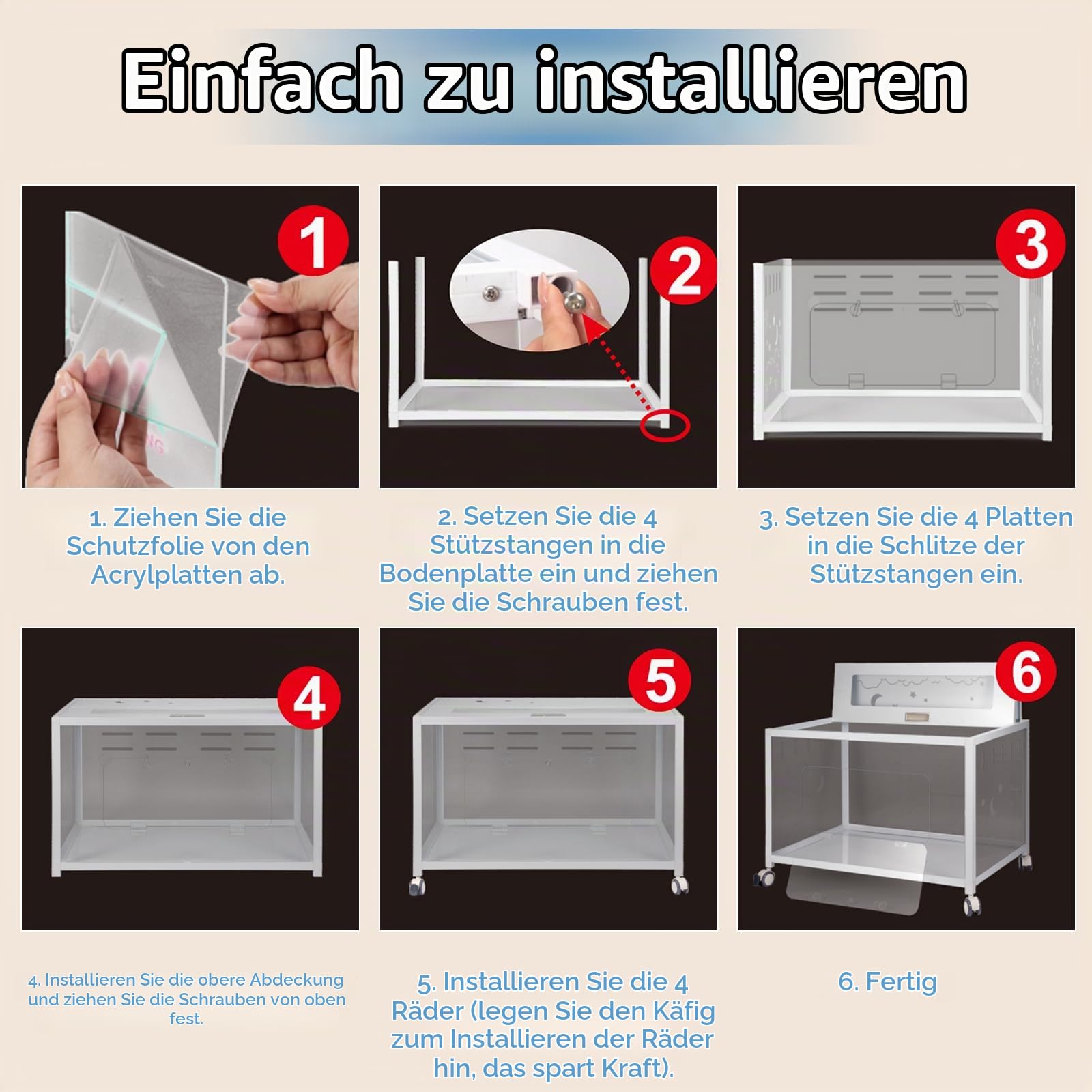 Einfach zu installieren

1

2

3

1. Ziehen Sie die Schutzfolie von den Acrylplatten ab.

2. Setzen Sie die 4 Stützstangen in die Bodenplatte ein und ziehen Sie die Schrauben fest.

3. Setzen Sie die 4 Platten in die Schlitze der Stützstangen ein.

4

5

6

4. Installieren Sie die obere Abdeckung und ziehen Sie die Schrauben von oben fest.

5. Installieren Sie die 4 Räder (legen Sie den Käfig zum Installieren der Räder hin, das spart Kraft).

6. Fertig