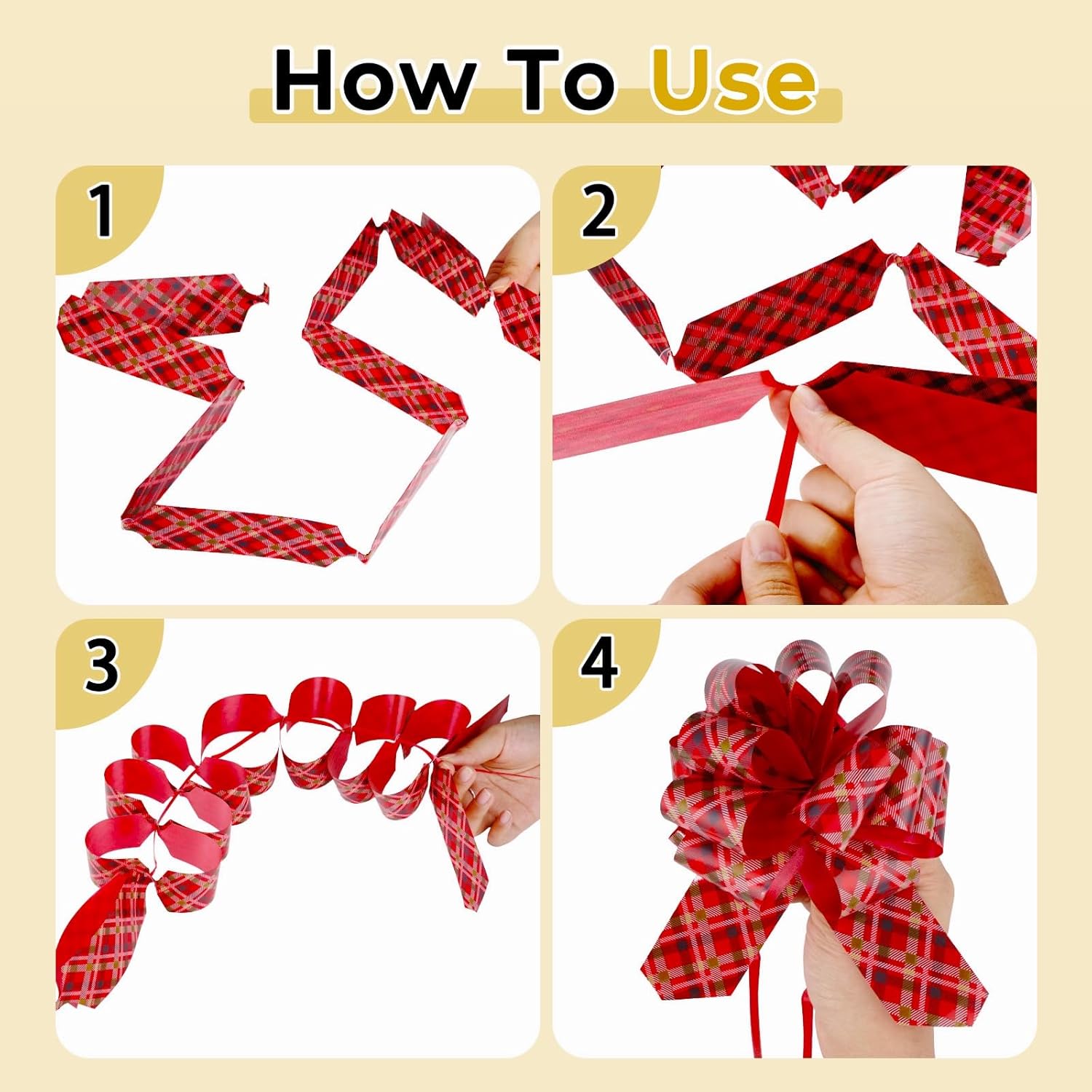 How To Use

1

2

3

4