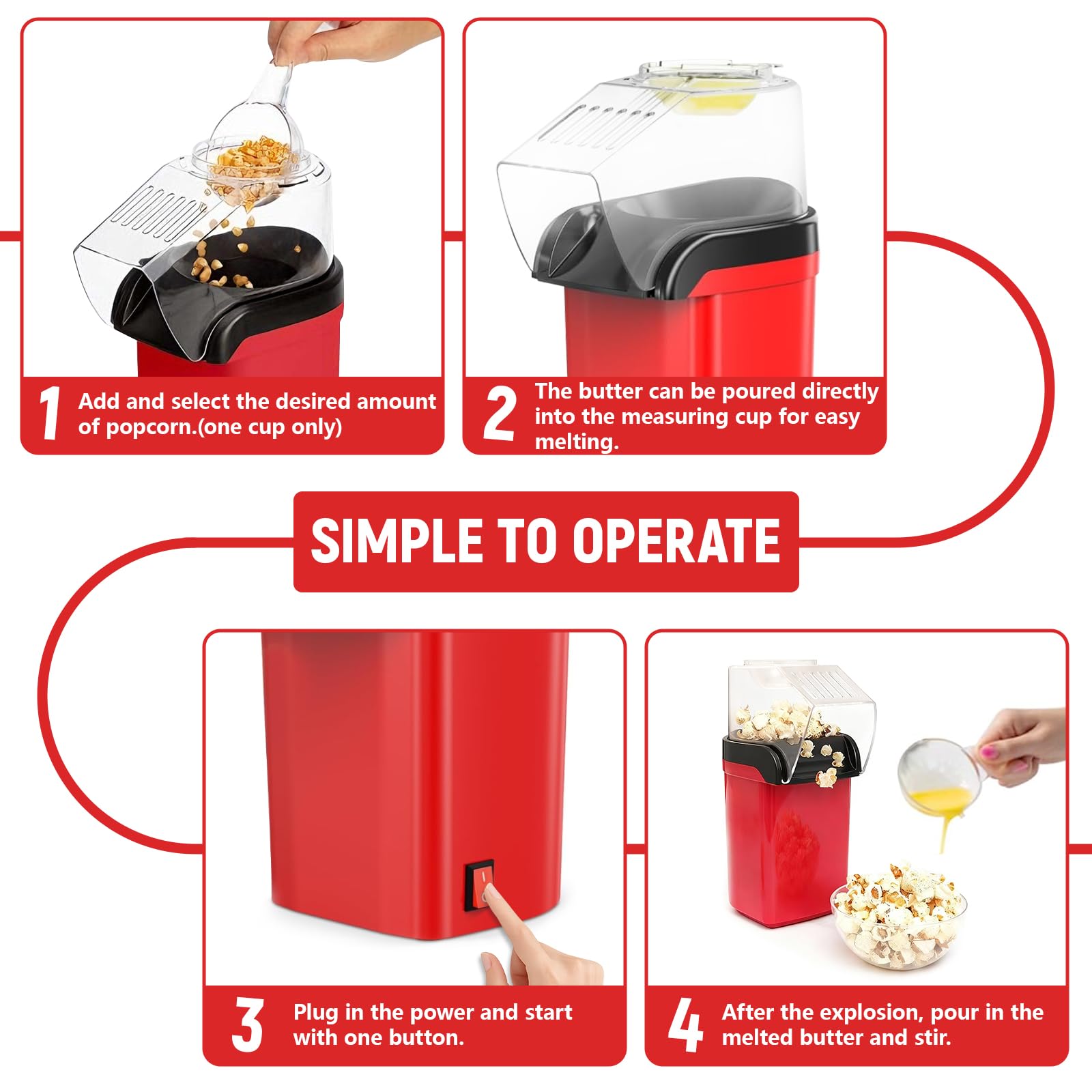 1 Add and select the desired amount of popcorn.(one cup only)

2 The butter can be poured directly into the measuring cup for easy melting.

SIMPLE TO OPERATE

3 Plug in the power and start with one button.

4 After the explosion, pour in the melted butter and stir.