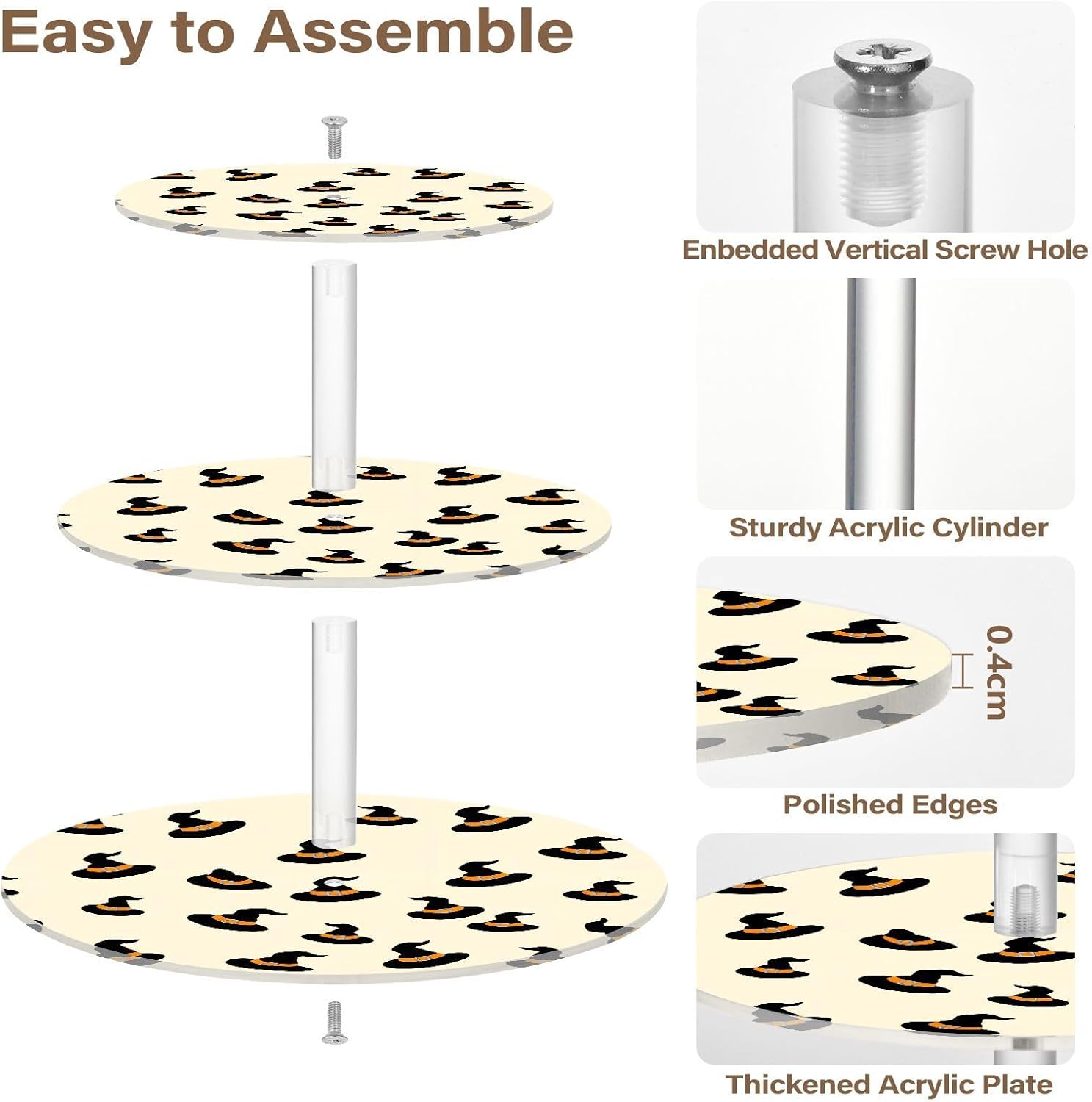 Easy to Assemble

Enbedded Vertical Screw Hole

Sturdy Acrylic Cylinder

0.4cm

Polished Edges

Thickened Acrylic Plate