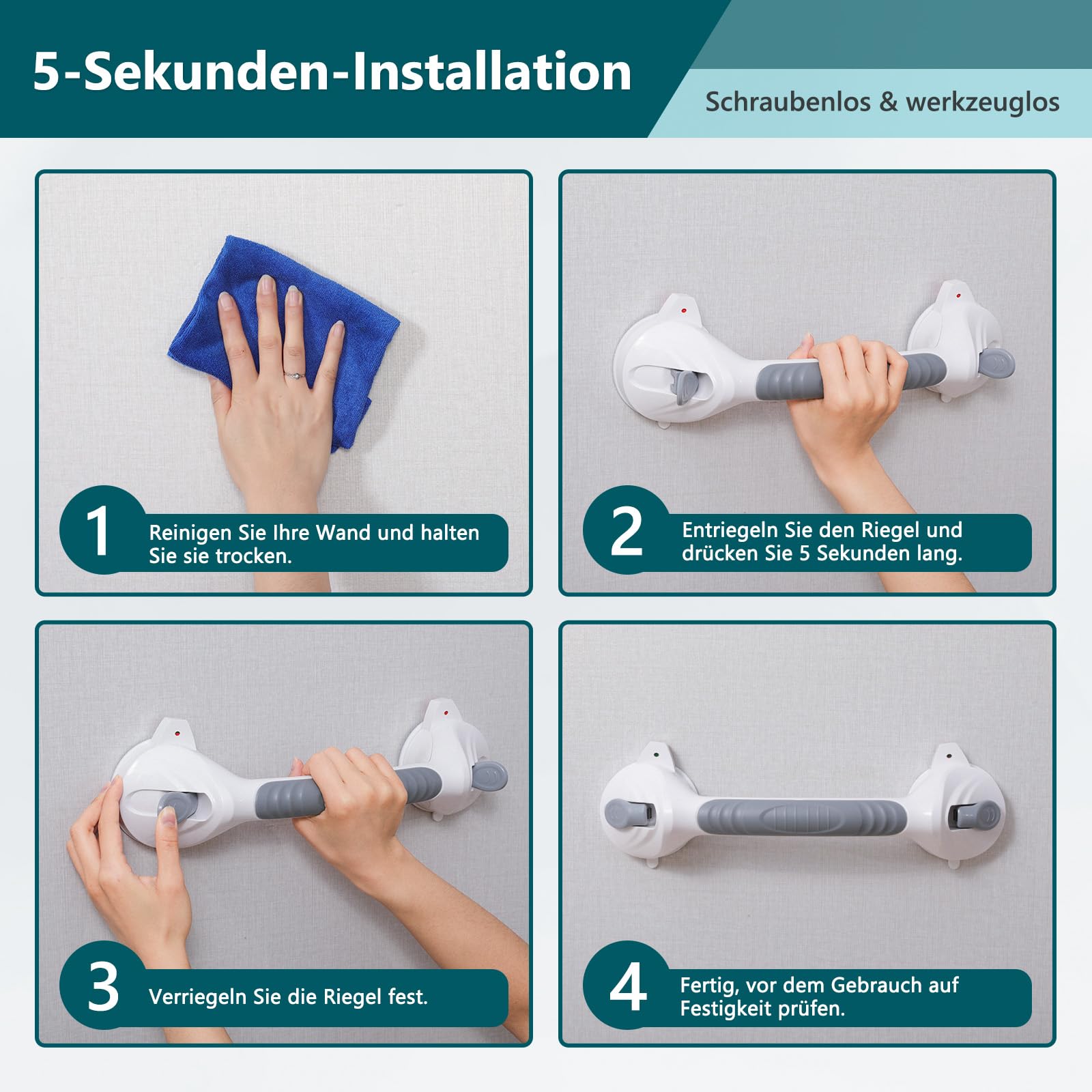 5-Sekunden-Installation

Schraubenlos & werkzeuglos

1 Reinigen Sie Ihre Wand und halten Sie sie trocken.

2 Entriegeln Sie den Riegel und drücken Sie 5 Sekunden lang.

3 Verriegeln Sie die Riegel fest.

4 Fertig, vor dem Gebrauch auf Festigkeit prüfen.