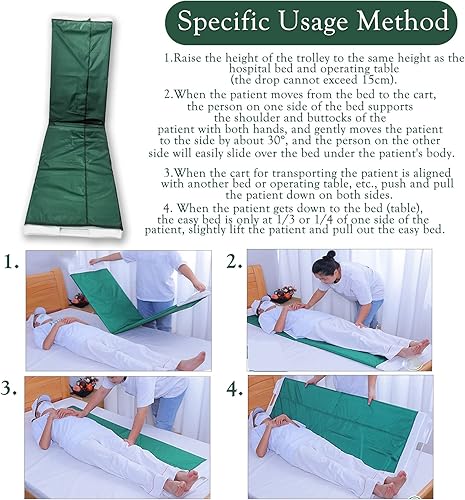 Specific Usage Method

1.Raise the height of the trolley to the same height as the hospital bed and operating table (the drop cannot exceed 15cm).

2.When the patient moves from the bed to the cart, the person on one side of the bed supports the shoulder and buttocks of the patient with both hands, and gently moves the patient to the side by about 30°, and the person on the other side will easily slide over the bed under the patient's body.

3.When the cart for transporting the patient is aligned with another bed or operating table, etc., push and pull the patient down on both sides.

4. When the patient gets down to the bed (table), the easy bed is only at 1/3 or 1/4 of one side of the patient, slightly lift the patient and pull out the easy bed.

1.

2.

3.

4.