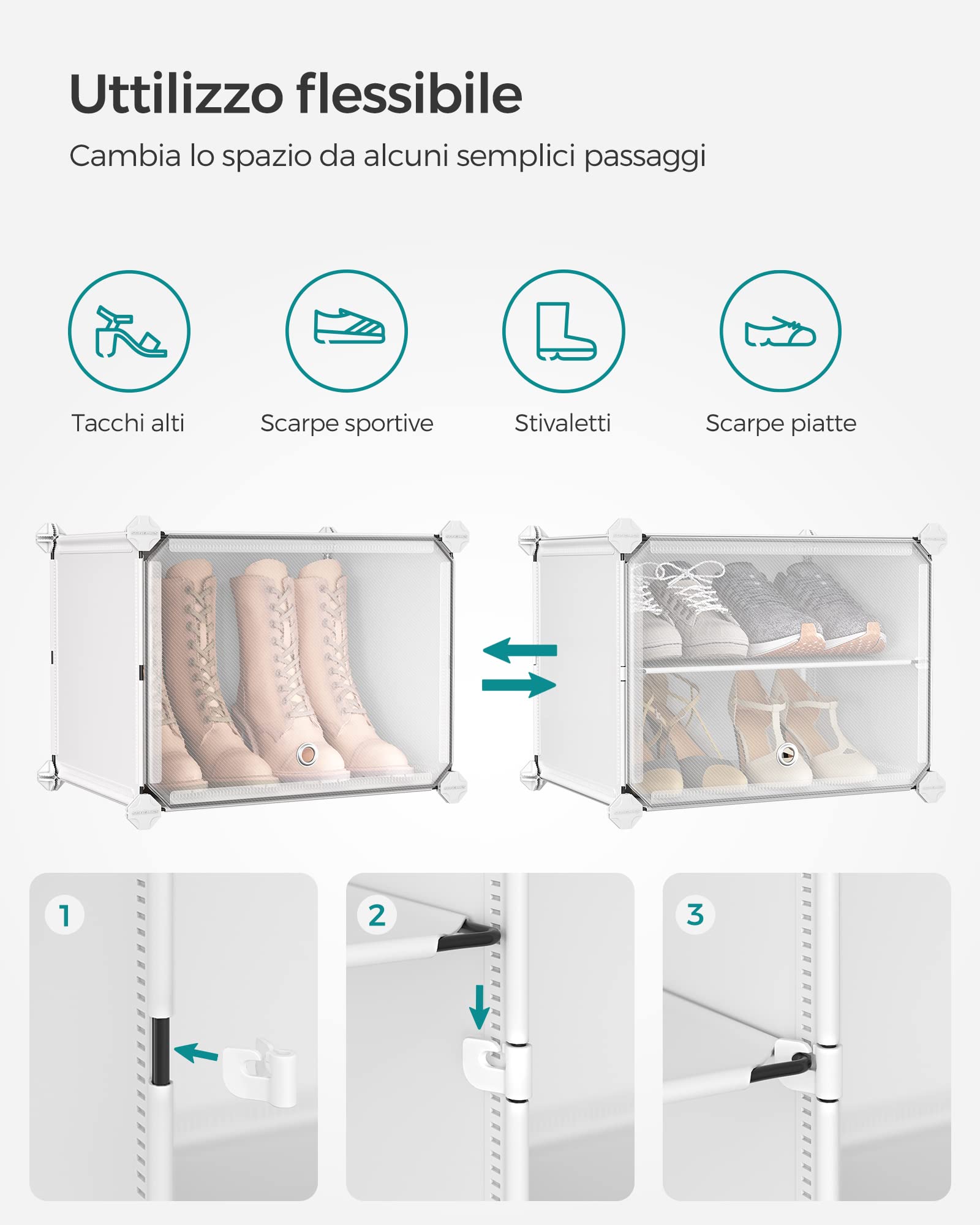 Uttilizzo flessibile

Cambia lo spazio da alcuni semplici passaggi

Tacchi alti

Scarpe sportive

Stivaletti

Scarpe piatte

1

2

3