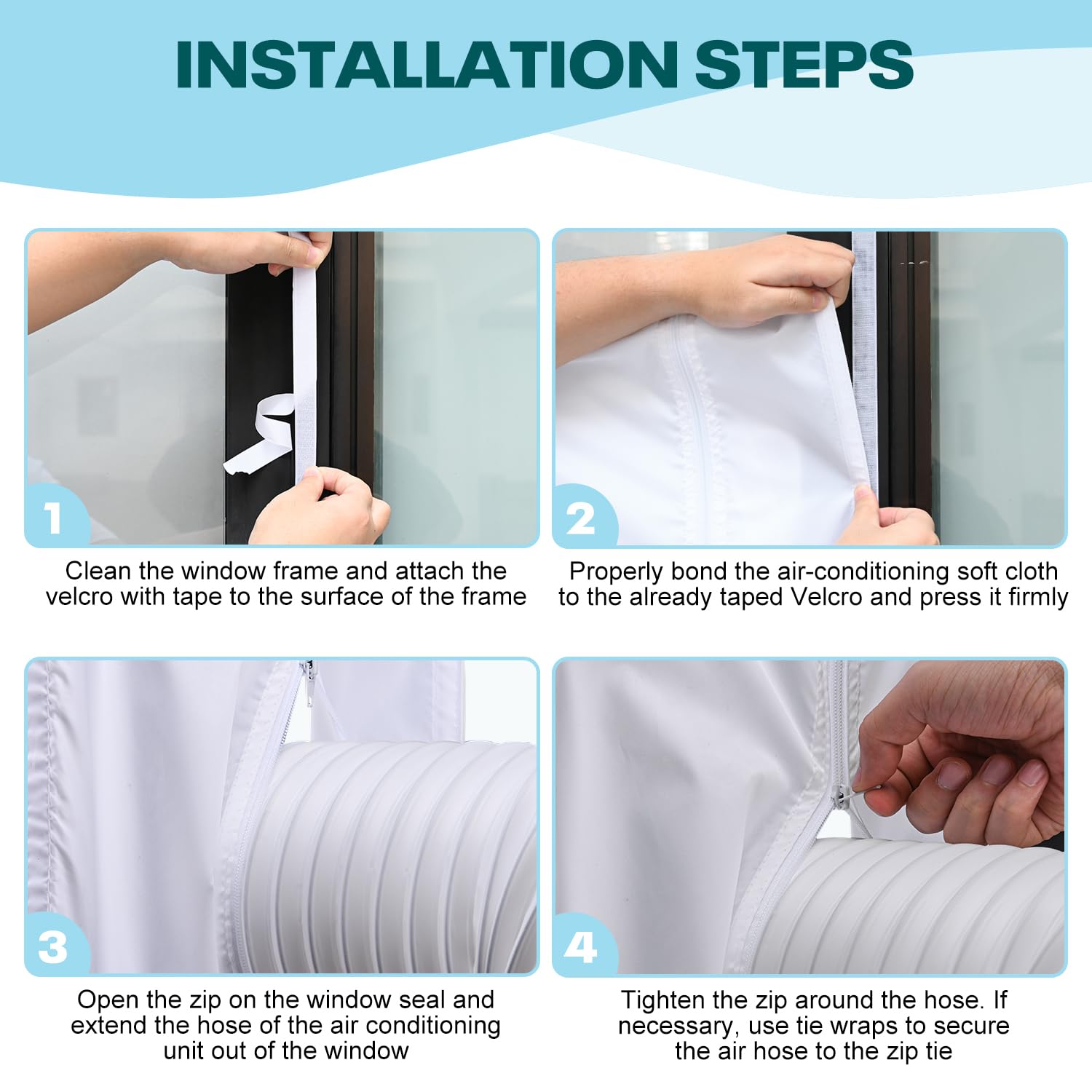 INSTALLATION STEPS

1

Clean the window frame and attach the velcro with tape to the surface of the frame

2

Properly bond the air-conditioning soft cloth to the already taped Velcro and press it firmly

3

Open the zip on the window seal and extend the hose of the air conditioning unit out of the window

4

Tighten the zip around the hose. If necessary, use tie wraps to secure the air hose to the zip tie