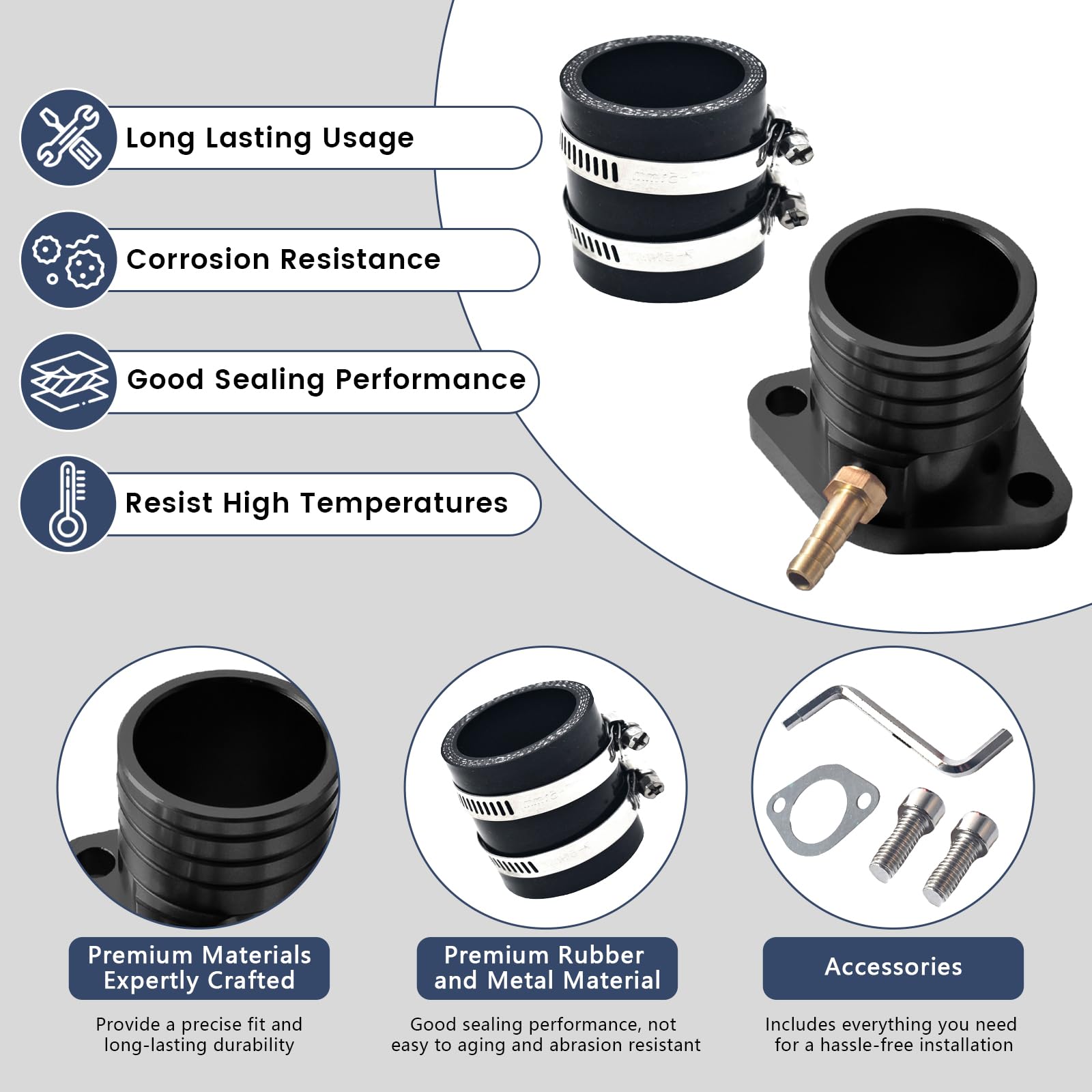 Long Lasting Usage

Corrosion Resistance

Good Sealing Performance

Resist High Temperatures

Premium Materials Expertly Crafted

Provide a precise fit and long-lasting durability

Premium Rubber and Metal Material

Good sealing performance, not easy to aging and abrasion resistant

Accessories

Includes everything you need for a hassle-free installation