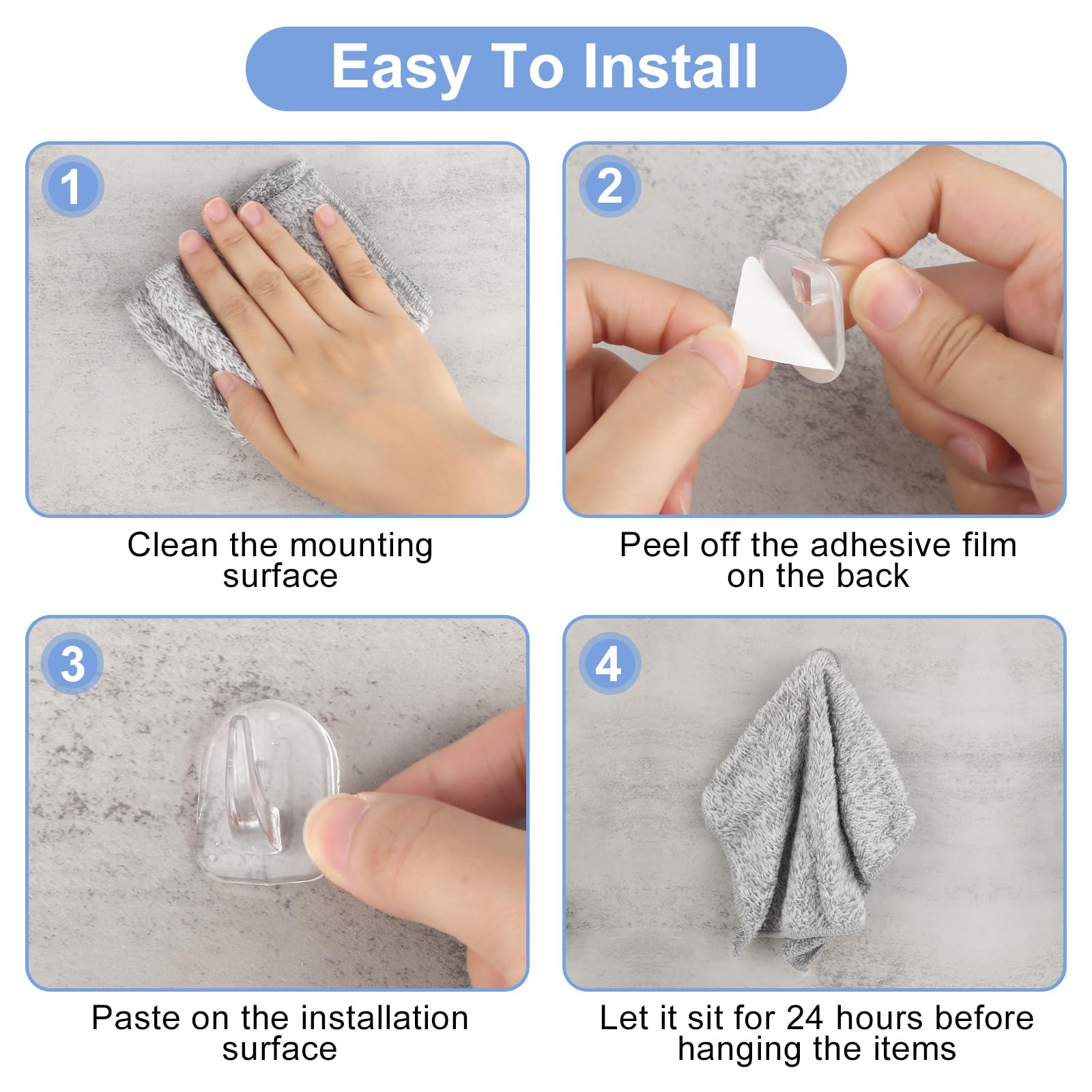 Easy To Install

1

Clean the mounting surface

2

Peel off the adhesive film on the back

3

Paste on the installation surface

4

Let it sit for 24 hours before hanging the items