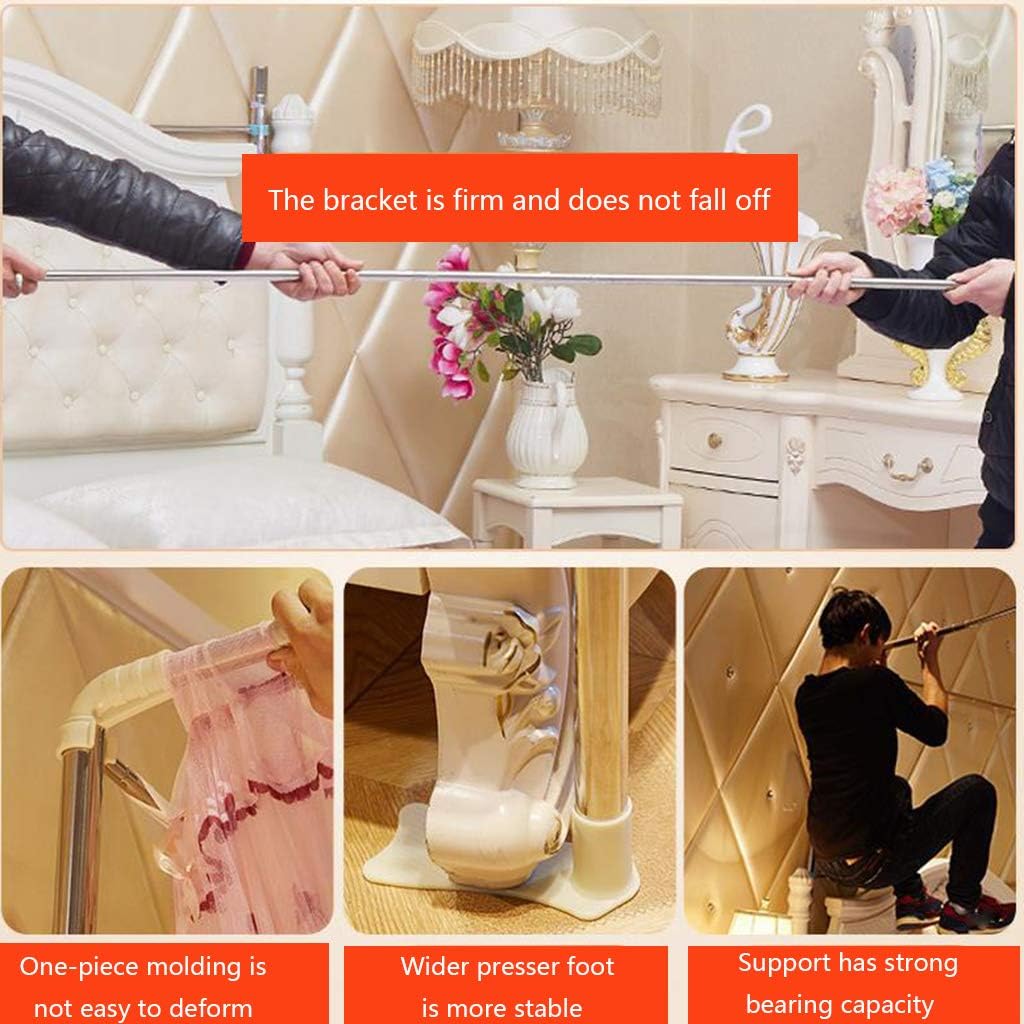 The bracket is firm and does not fall off

One-piece molding is not easy to deform

Wider presser foot is more stable

Support has strong bearing capacity