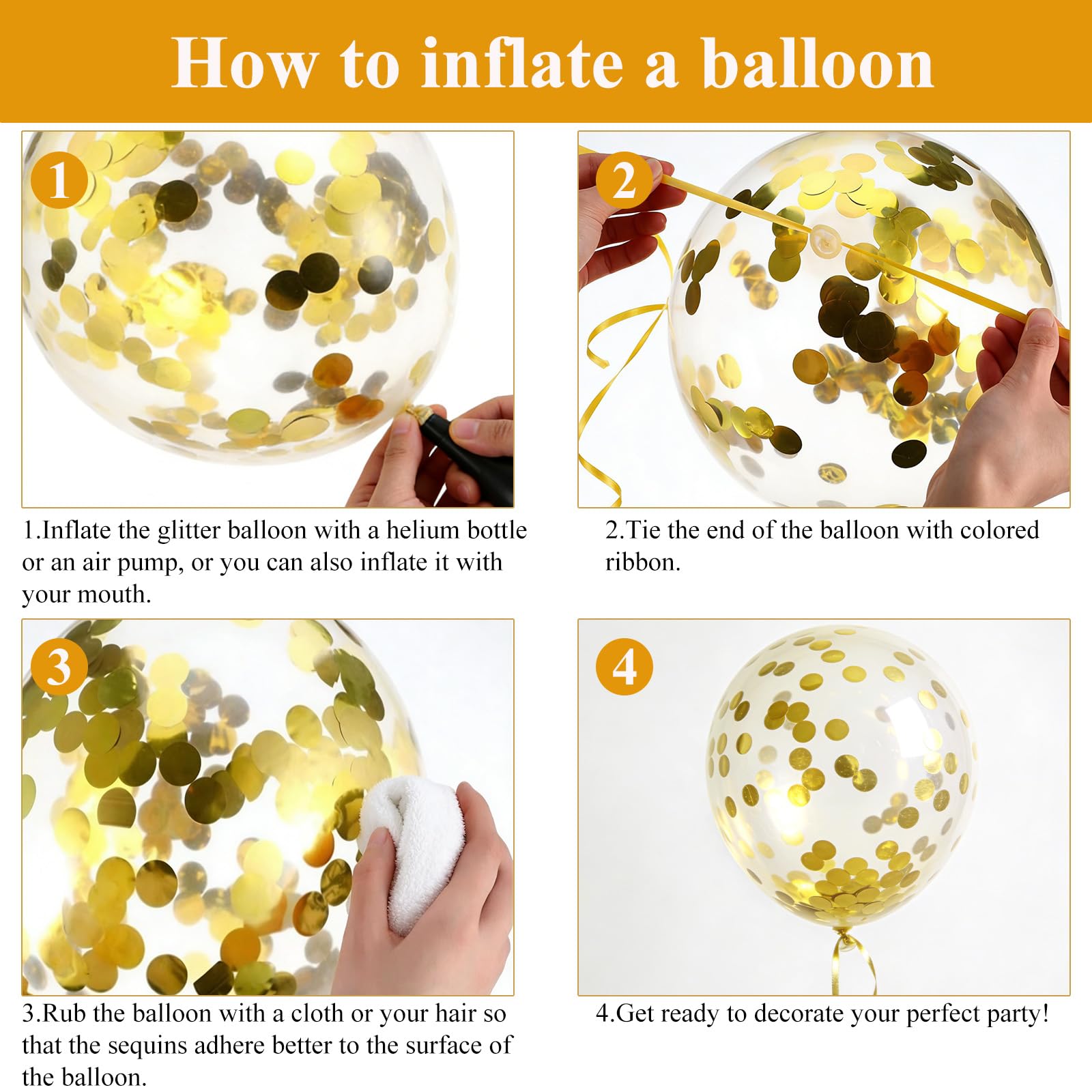 How to inflate a balloon

1

1.Inflate the glitter balloon with a helium bottle or an air pump, or you can also inflate it with your mouth.

2

2.Tie the end of the balloon with colored ribbon.

3

3.Rub the balloon with a cloth or your hair so that the sequins adhere better to the surface of the balloon.

4

4.Get ready to decorate your perfect party!