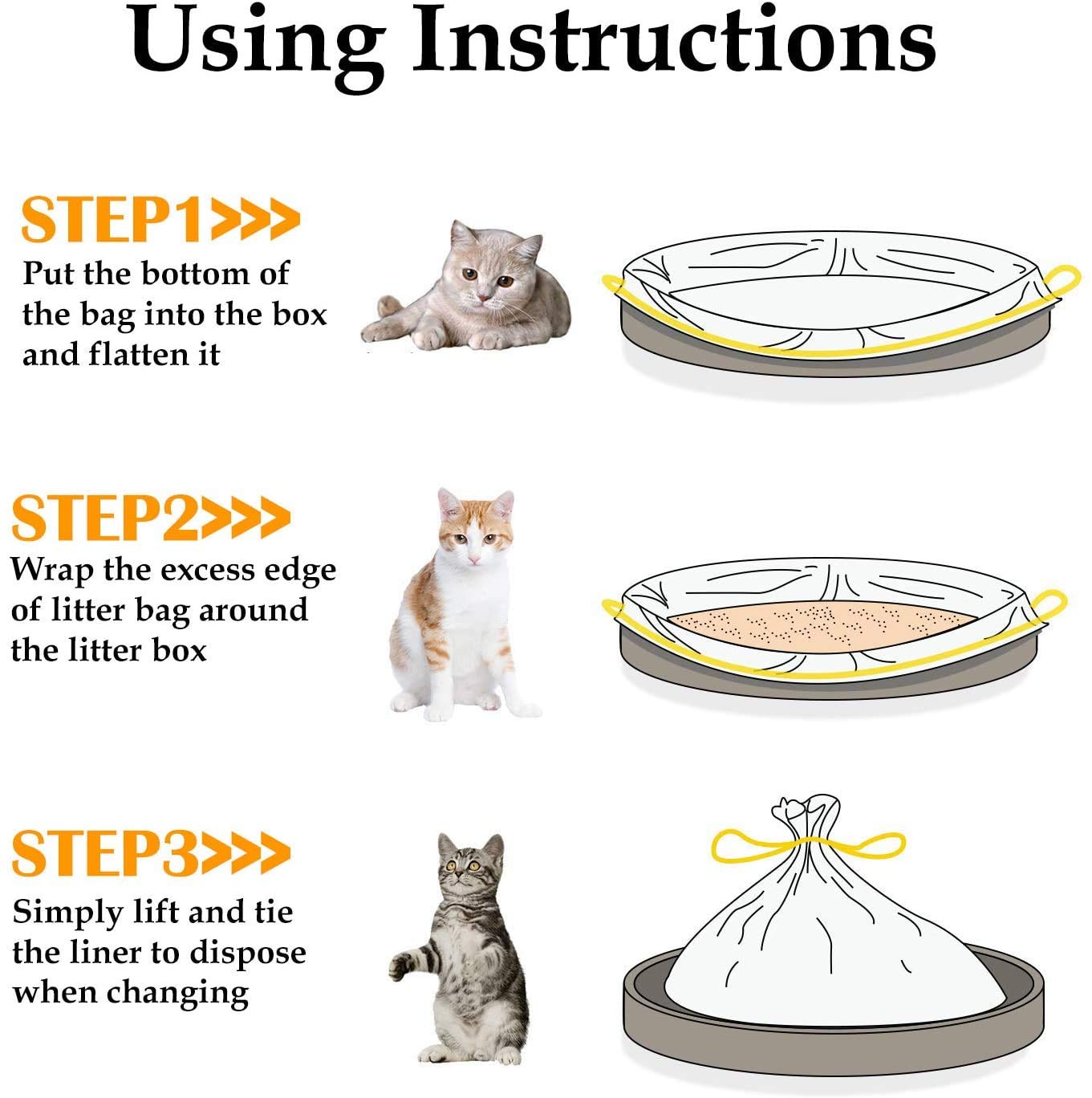 Using Instructions

STEP1>>>
Put the bottom of the bag into the box and flatten it

STEP2>>>
Wrap the excess edge of litter bag around the litter box

STEP3>>>
Simply lift and tie the liner to dispose when changing