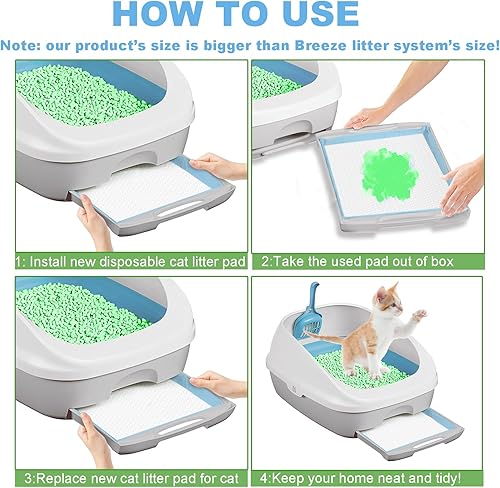 HOW TO USE

Note: our product's size is bigger than Breeze litter system's size!

1: Install new disposable cat litter pad

2:Take the used pad out of box

3:Replace new cat litter pad for cat

4:Keep your home neat and tidy!