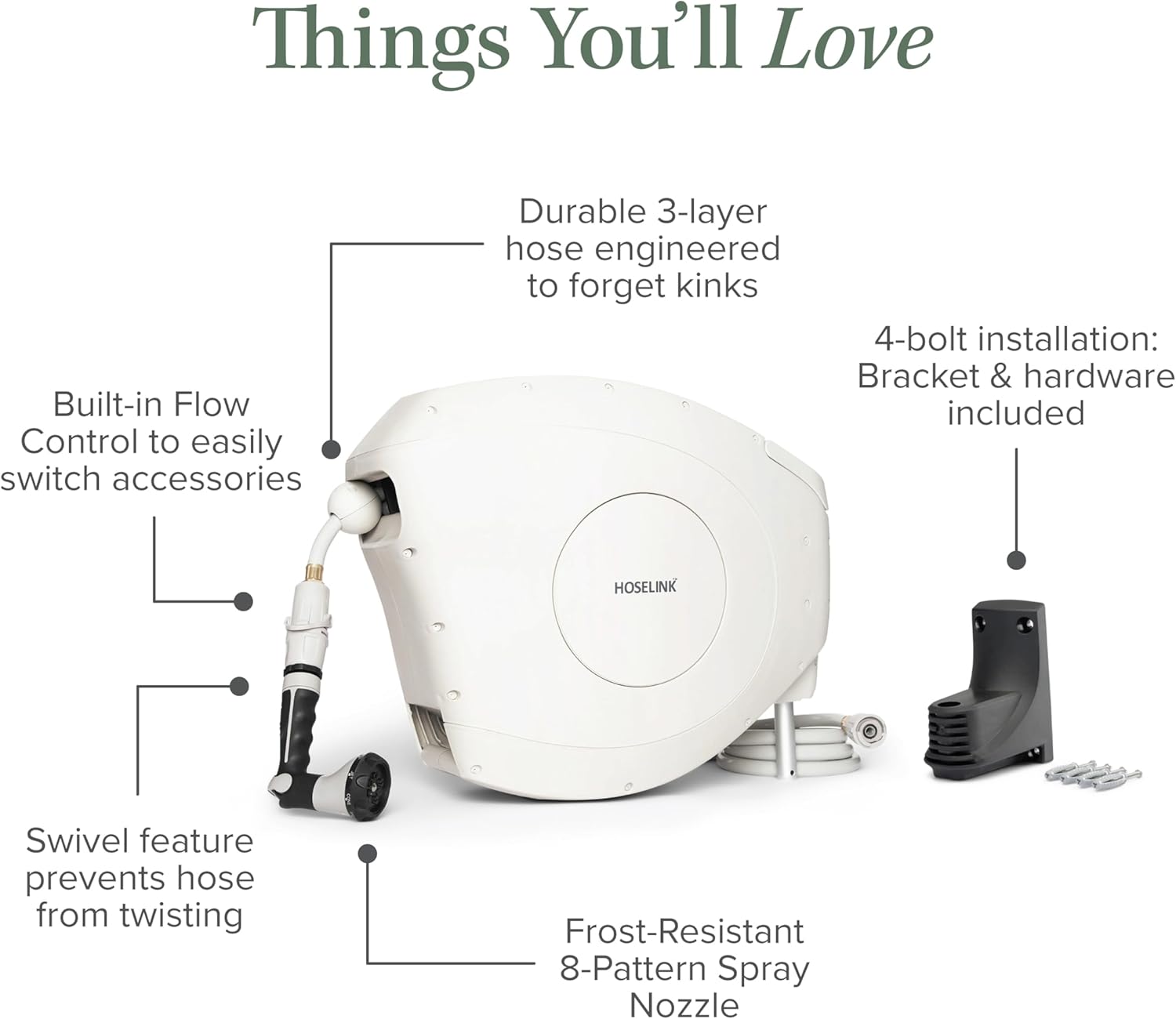 Things You'll Love

Durable 3-layer hose engineered to forget kinks

4-bolt installation: Bracket & hardware included

Built-in Flow Control to easily switch accessories

HOSELINK

Swivel feature prevents hose from twisting

Frost-Resistant 8-Pattern Spray Nozzle